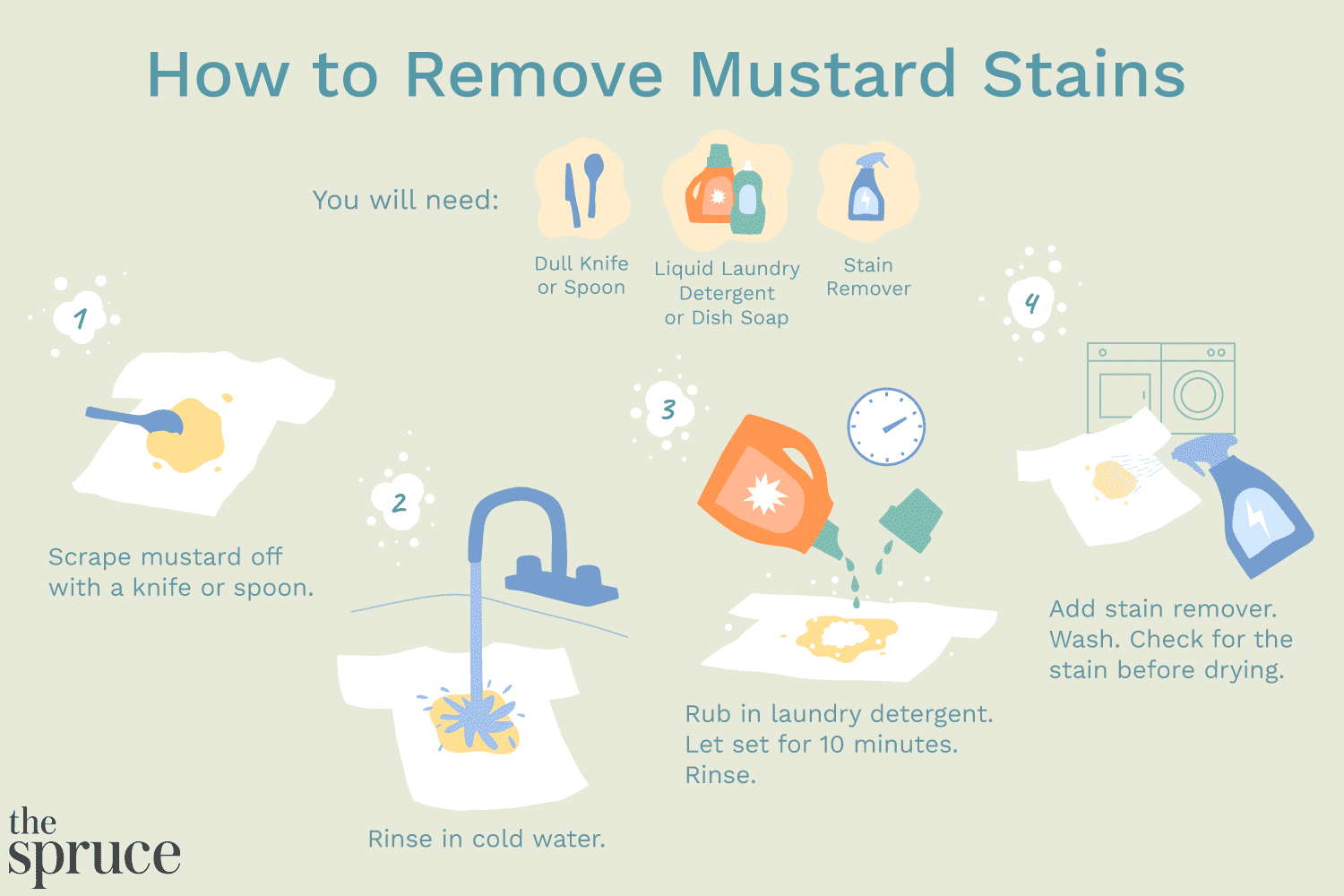 How to Remove Mustard Stains

You will need:

Dull Knife or Spoon

Liquid Laundry Detergent or Dish Soap

Stain Remover

1

Scrape mustard off with a knife or spoon.

2

Rinse in cold water.

3

Rub in laundry detergent. Let set for 10 minutes. Rinse.

4

Add stain remover. Wash. Check for the stain before drying.

the spruce