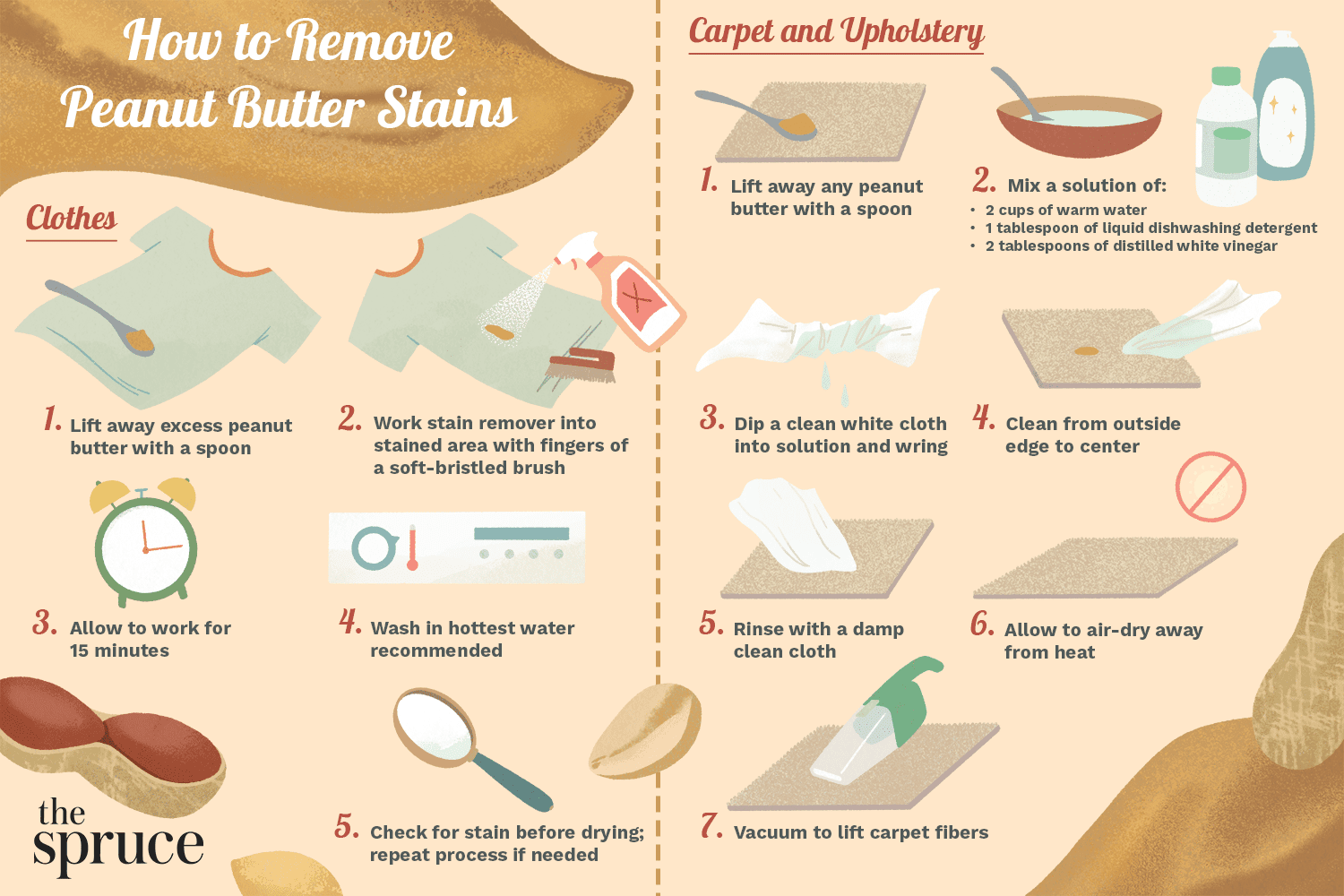 How to Remove Peanut Butter Stains

Clothes

1. Lift away excess peanut butter with a spoon

2. Work stain remover into stained area with fingers of a soft-bristled brush

3. Allow to work for 15 minutes

4. Wash in hottest water recommended

5. Check for stain before drying; repeat process if needed

the spruce

Carpet and Upholstery

1. Lift away any peanut butter with a spoon

2. Mix a solution of:
• 2 cups of warm water
• 1 tablespoon of liquid dishwashing detergent
• 2 tablespoons of distilled white vinegar

3. Dip a clean white cloth into solution and wring

4. Clean from outside edge to center

5. Rinse with a damp clean cloth

6. Allow to air-dry away from heat

7. Vacuum to lift carpet fibers