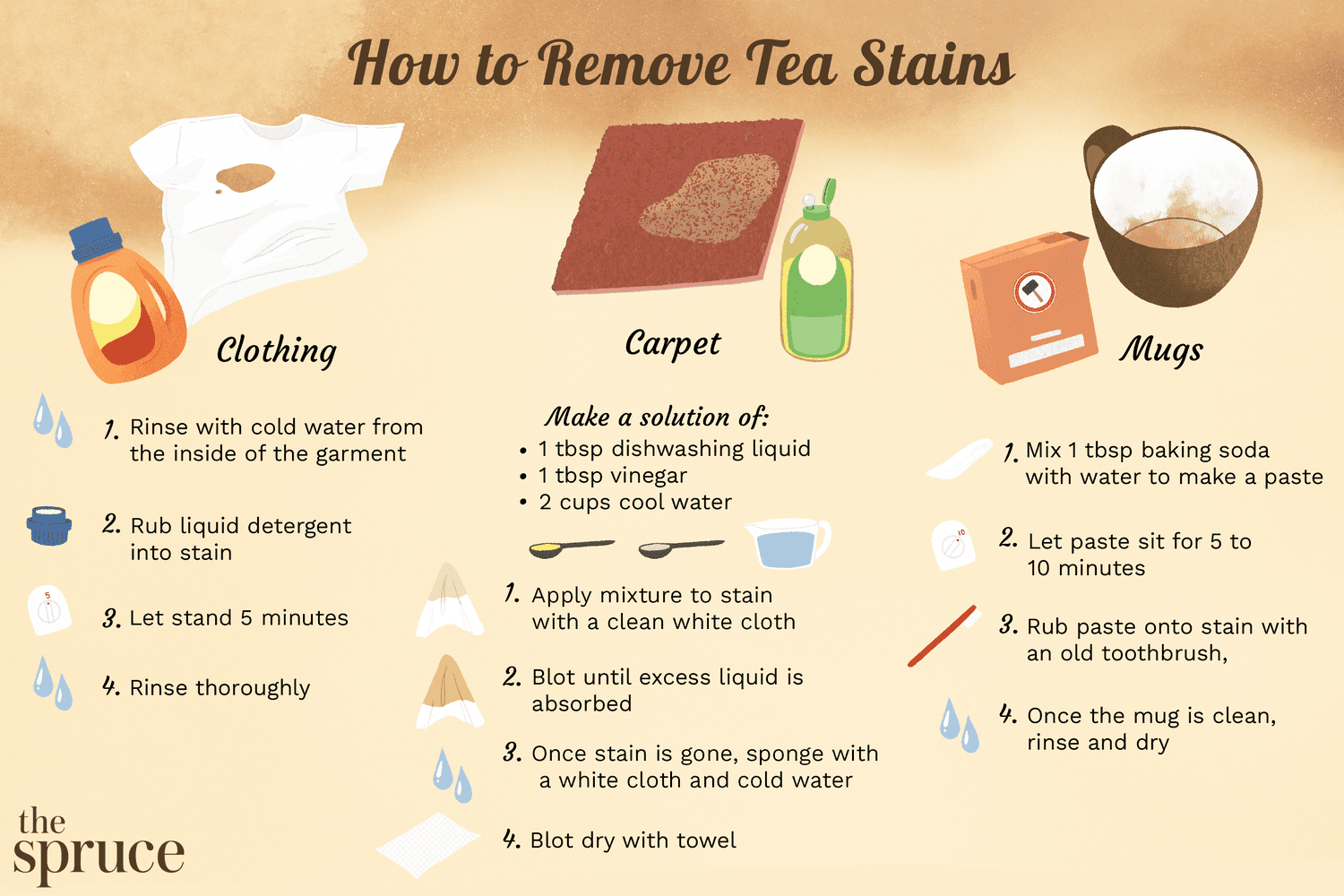 How to Remove Tea Stains

Clothing

1. Rinse with cold water from the inside of the garment

2. Rub liquid detergent into stain

3. Let stand 5 minutes

4. Rinse thoroughly

Carpet

Make a solution of:
• 1 tbsp dishwashing liquid
• 1 tbsp vinegar
• 2 cups cool water

1. Apply mixture to stain with a clean white cloth

2. Blot until excess liquid is absorbed

3. Once stain is gone, sponge with a white cloth and cold water

4. Blot dry with towel

Mugs

1. Mix 1 tbsp baking soda with water to make a paste

2. Let paste sit for 5 to 10 minutes

3. Rub paste onto stain with an old toothbrush,

4. Once the mug is clean, rinse and dry

the spruce