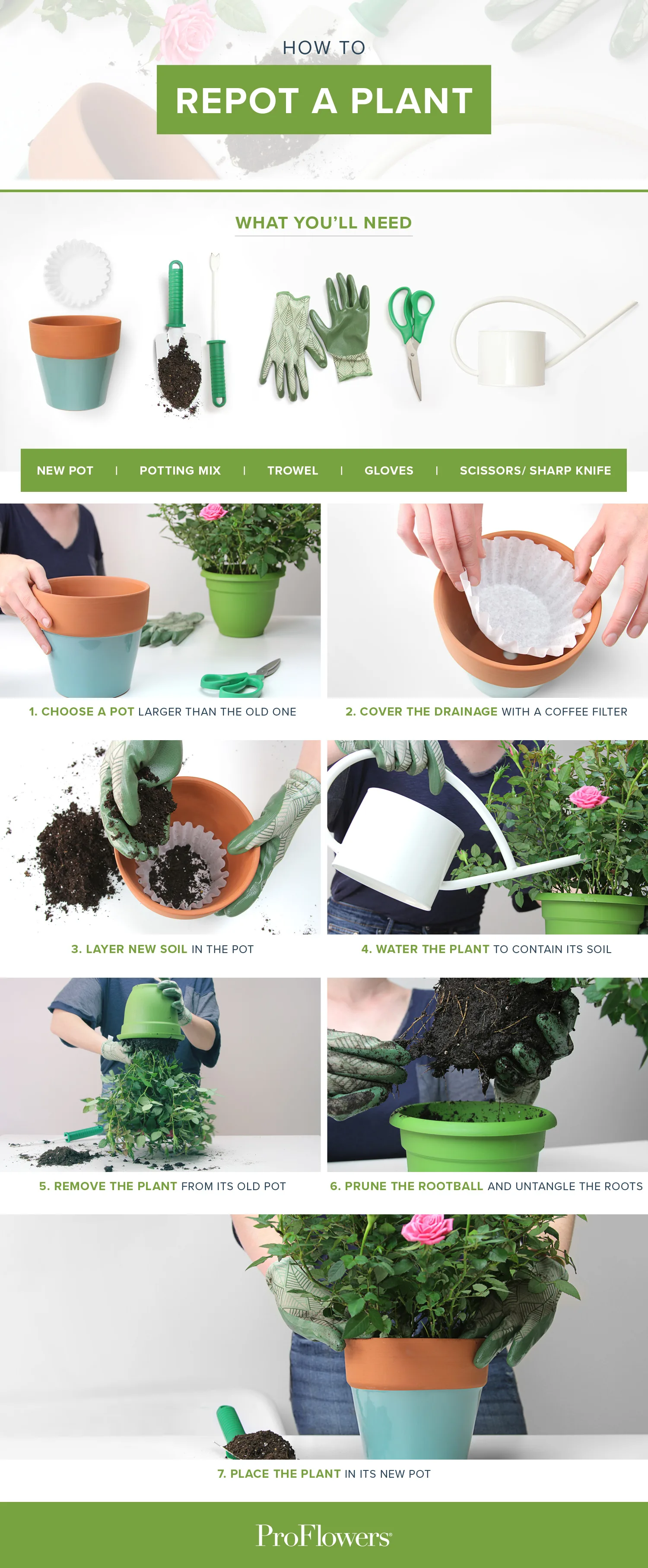 HOW TO

REPOT A PLANT

WHAT YOU'LL NEED

NEW POT | POTTING MIX | TROWEL | GLOVES | SCISSORS/ SHARP KNIFE

1. CHOOSE A POT LARGER THAN THE OLD ONE

2. COVER THE DRAINAGE WITH A COFFEE FILTER

3. LAYER NEW SOIL IN THE POT

4. WATER THE PLANT TO CONTAIN ITS SOIL

5. REMOVE THE PLANT FROM ITS OLD POT

6. PRUNE THE ROOTBALL AND UNTANGLE THE ROOTS

7. PLACE THE PLANT IN ITS NEW POT

ProFlowers