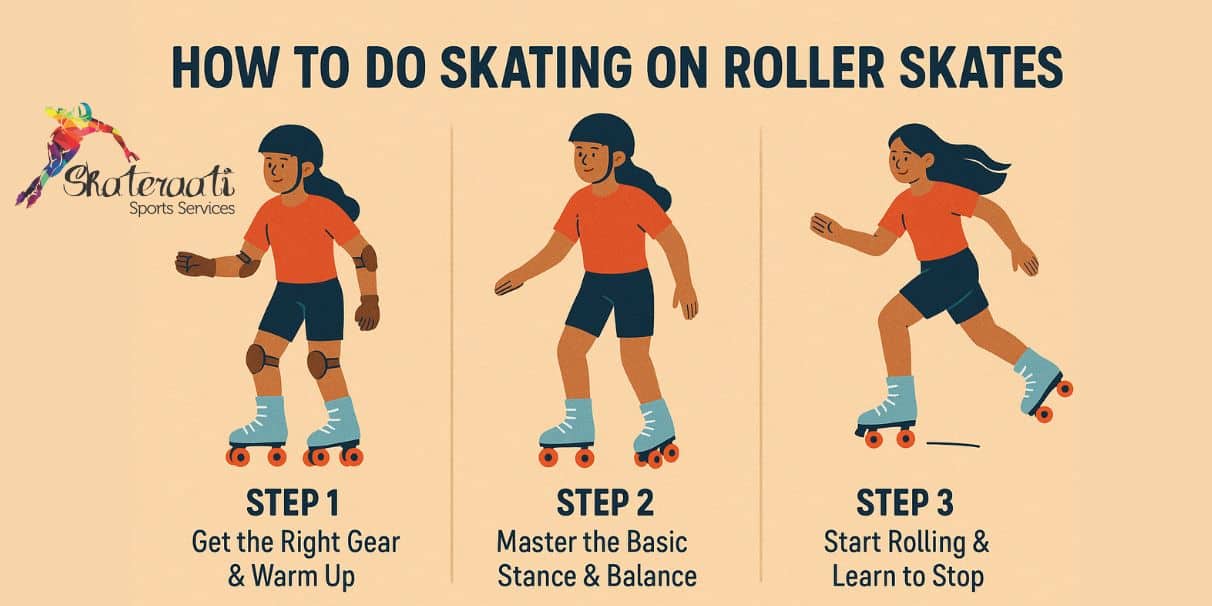 HOW TO DO SKATING ON ROLLER SKATES

Skateraati
Sports Services

STEP 1
Get the Right Gear & Warm Up

STEP 2
Master the Basic Stance & Balance

STEP 3
Start Rolling & Learn to Stop