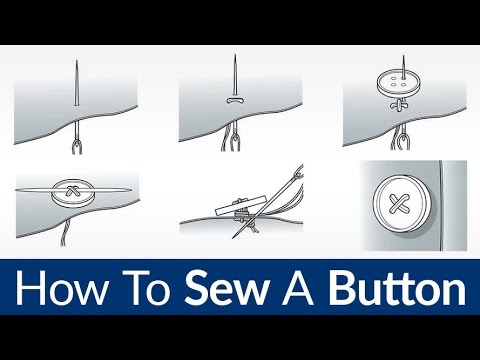 How To Sew A Button