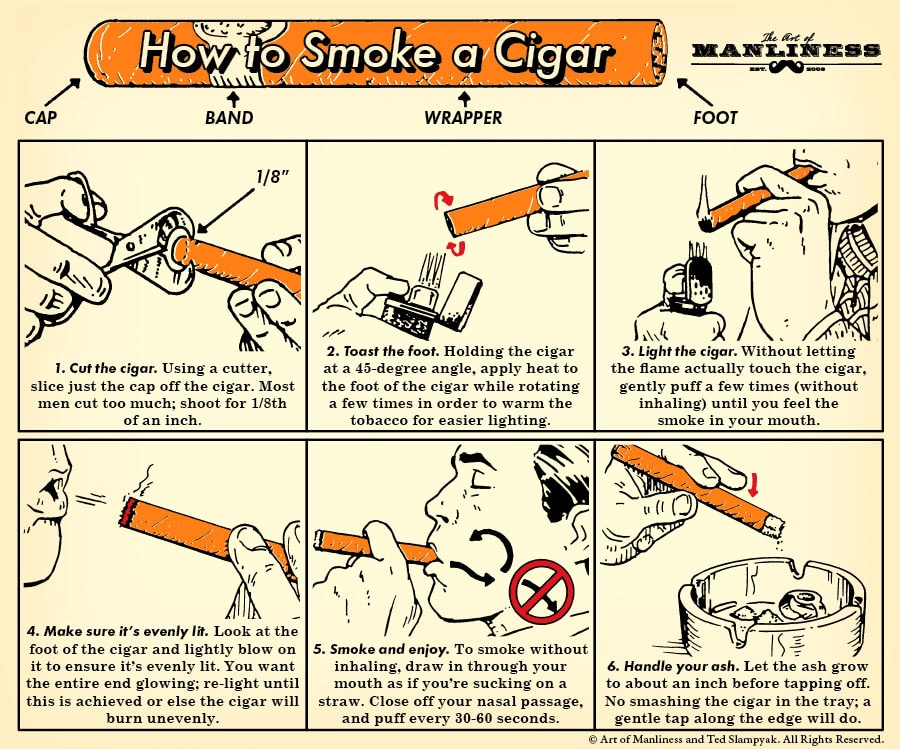 How to Smoke a Cigar

The Art of MANLINESS EST. 2008

CAP
BAND
WRAPPER
FOOT

1/8"

1. Cut the cigar. Using a cutter, slice just the cap off the cigar. Most men cut too much; shoot for 1/8th of an inch.

2. Toast the foot. Holding the cigar at a 45-degree angle, apply heat to the foot of the cigar while rotating a few times in order to warm the tobacco for easier lighting.

3. Light the cigar. Without letting the flame actually touch the cigar, gently puff a few times (without inhaling) until you feel the smoke in your mouth.

4. Make sure it's evenly lit. Look at the foot of the cigar and lightly blow on it to ensure it's evenly lit. You want the entire end glowing; re-light until this is achieved or else the cigar will burn unevenly.

5. Smoke and enjoy. To smoke without inhaling, draw in through your mouth as if you're sucking on a straw. Close off your nasal passage, and puff every 30-60 seconds.

6. Handle your ash. Let the ash grow to about an inch before tapping off. No smashing the cigar in the tray; a gentle tap along the edge will do.

© Art of Manliness and Ted Slampyak. All Rights Reserved.