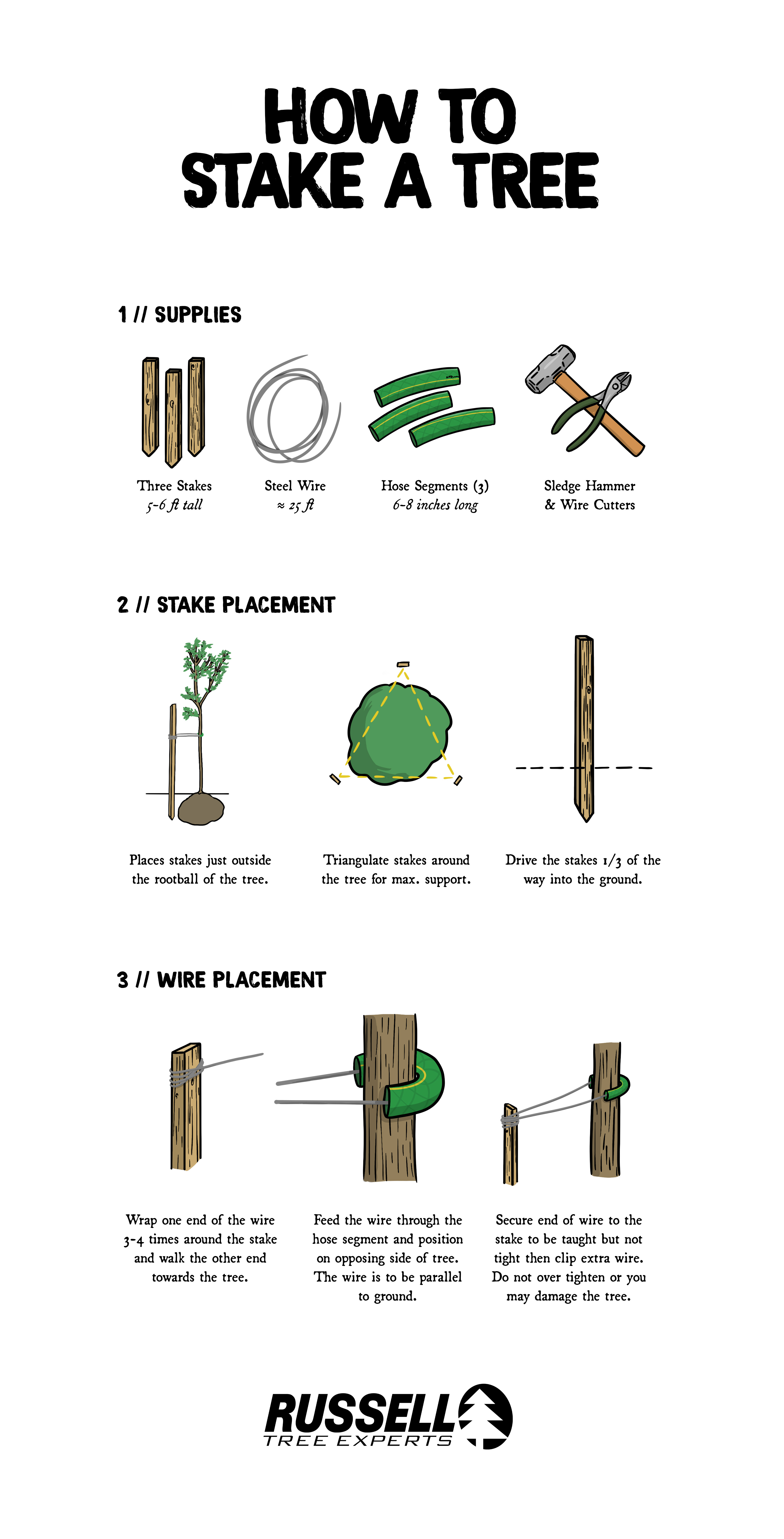 HOW TO STAKE A TREE

1 // SUPPLIES

Three Stakes
5-6 ft tall

Steel Wire
≈ 25 ft

Hose Segments (3)
6-8 inches long

Sledge Hammer
& Wire Cutters

2 // STAKE PLACEMENT

Places stakes just outside the rootball of the tree.

Triangulate stakes around the tree for max. support.

Drive the stakes 1/3 of the way into the ground.

3 // WIRE PLACEMENT

Wrap one end of the wire 3-4 times around the stake and walk the other end towards the tree.

Feed the wire through the hose segment and position on opposing side of tree. The wire is to be parallel to ground.

Secure end of wire to the stake to be taught but not tight then clip extra wire. Do not over tighten or you may damage the tree.

RUSSELL
TREE EXPERTS