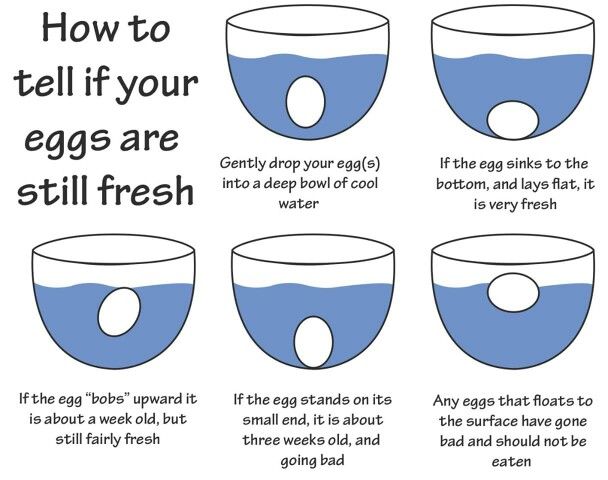 How to tell if your eggs are still fresh

Gently drop your egg(s) into a deep bowl of cool water

If the egg sinks to the bottom, and lays flat, it is very fresh

If the egg "bobs" upward it is about a week old, but still fairly fresh

If the egg stands on its small end, it is about three weeks old, and going bad

Any eggs that floats to the surface have gone bad and should not be eaten