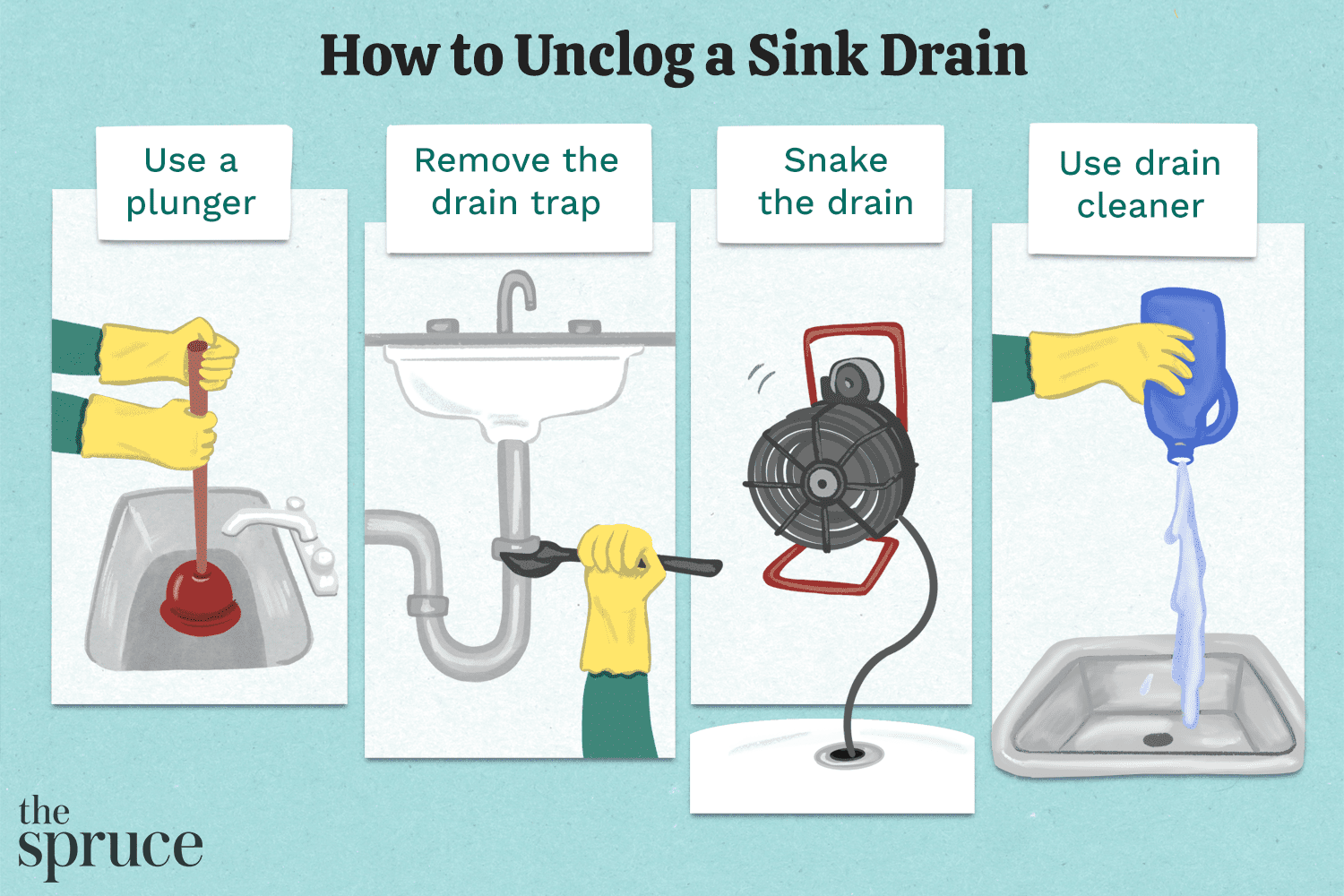 How to Unclog a Sink Drain

Use a plunger

Remove the drain trap

Snake the drain

Use drain cleaner

the spruce