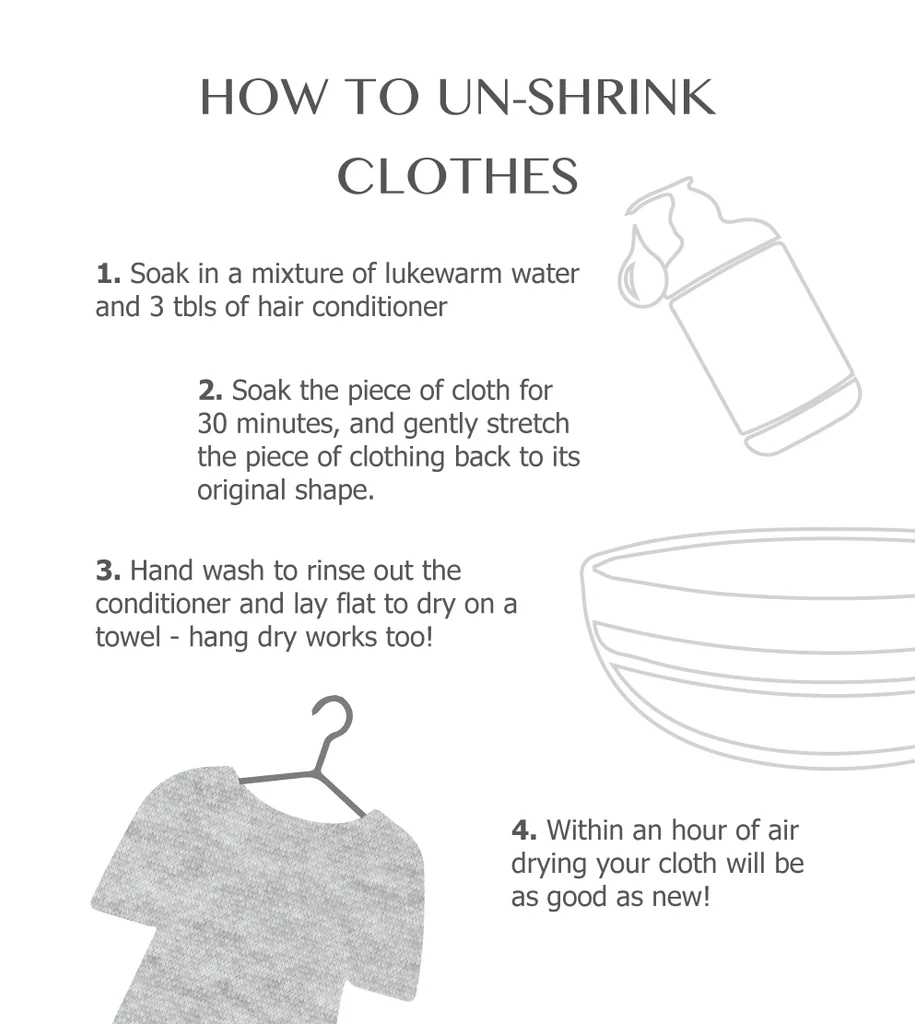 HOW TO UN-SHRINK CLOTHES

1. Soak in a mixture of lukewarm water and 3 tbls of hair conditioner

2. Soak the piece of cloth for 30 minutes, and gently stretch the piece of clothing back to its original shape.

3. Hand wash to rinse out the conditioner and lay flat to dry on a towel - hang dry works too!

4. Within an hour of air drying your cloth will be as good as new!