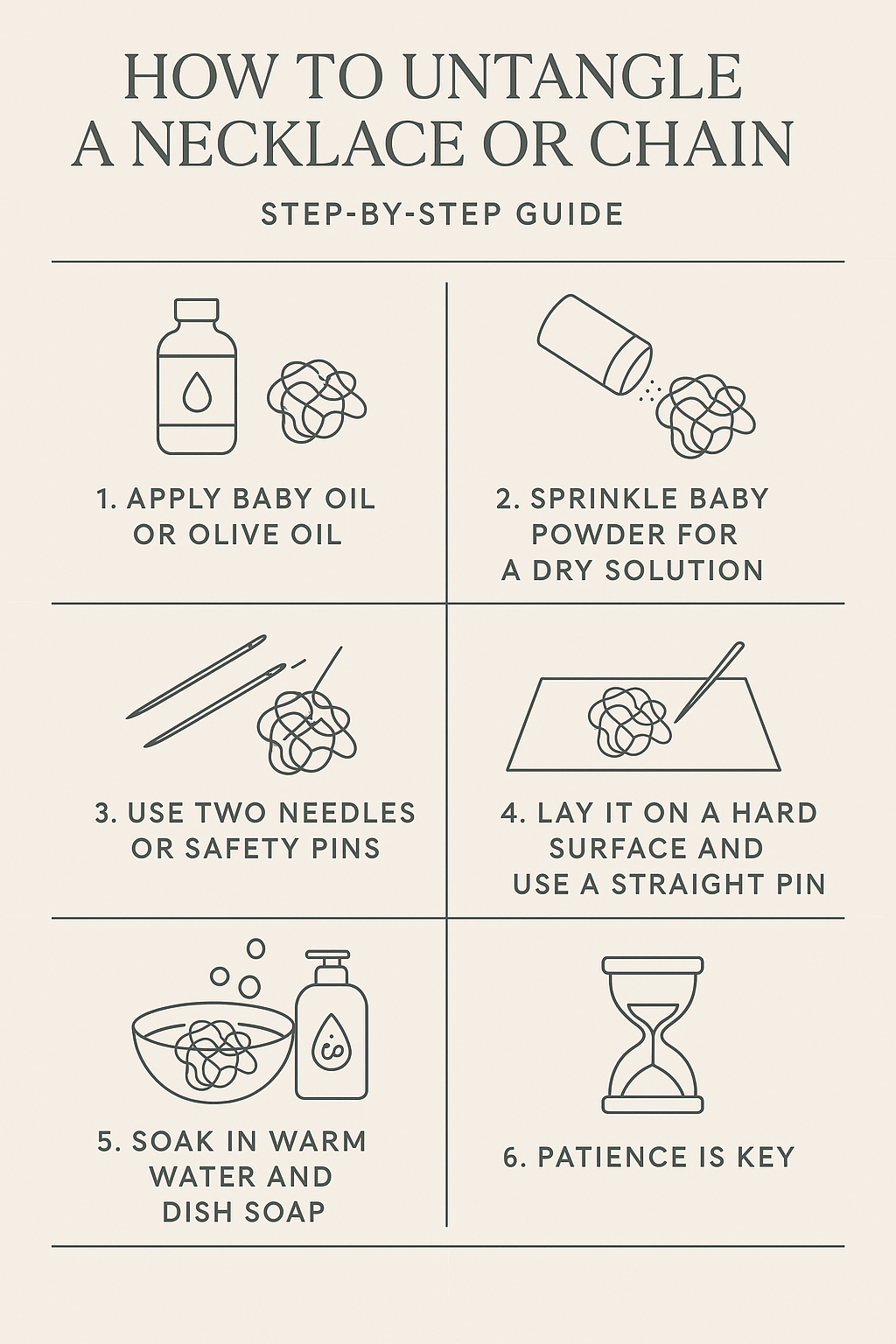 HOW TO UNTANGLE A NECKLACE OR CHAIN

STEP-BY-STEP GUIDE

1. APPLY BABY OIL OR OLIVE OIL

2. SPRINKLE BABY POWDER FOR A DRY SOLUTION

3. USE TWO NEEDLES OR SAFETY PINS

4. LAY IT ON A HARD SURFACE AND USE A STRAIGHT PIN

5. SOAK IN WARM WATER AND DISH SOAP

6. PATIENCE IS KEY