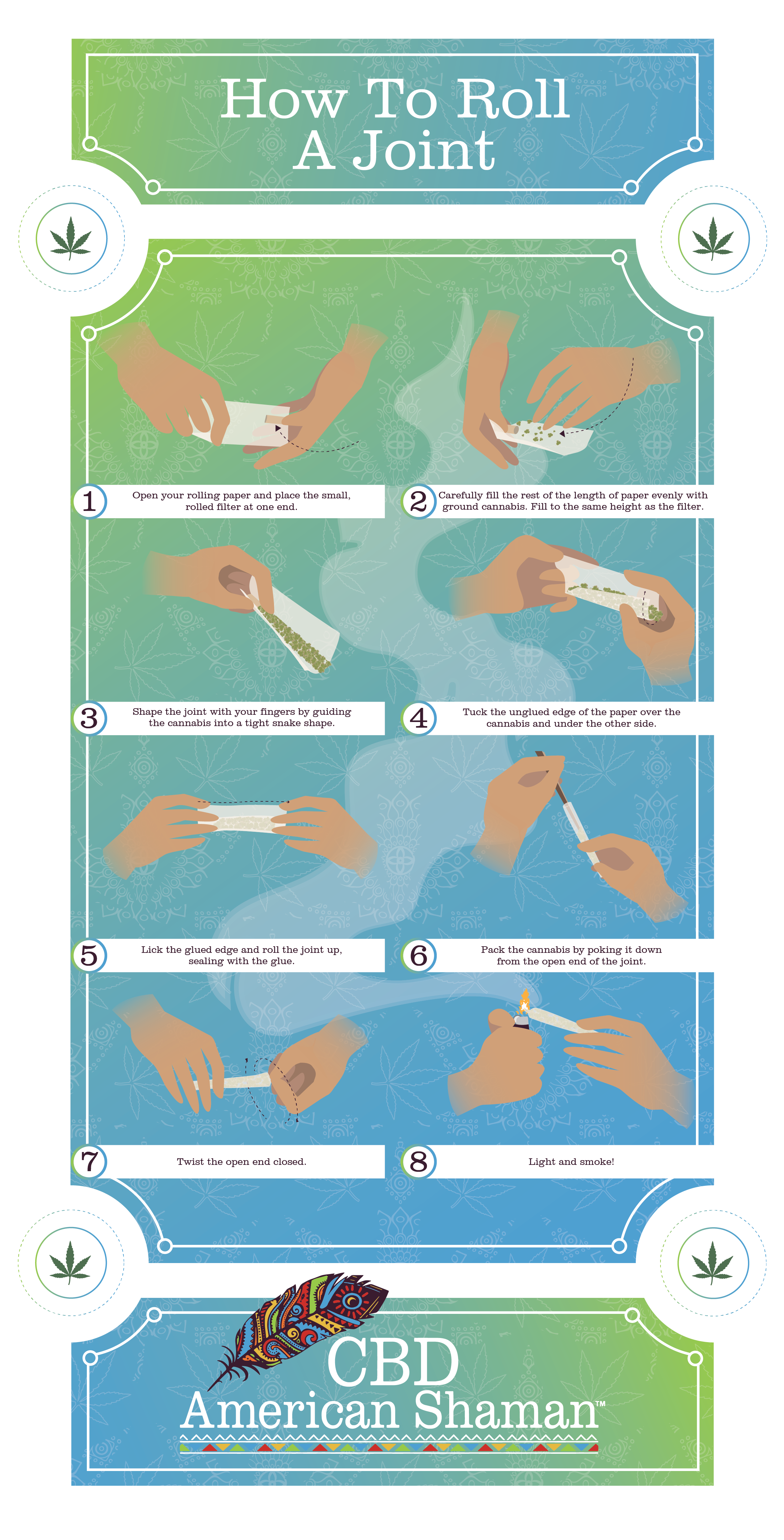 How To Roll A Joint

1 Open your rolling paper and place the small, rolled filter at one end.

2 Carefully fill the rest of the length of paper evenly with ground cannabis. Fill to the same height as the filter.

3 Shape the joint with your fingers by guiding the cannabis into a tight snake shape.

4 Tuck the unglued edge of the paper over the cannabis and under the other side.

5 Lick the glued edge and roll the joint up, sealing with the glue.

6 Pack the cannabis by poking it down from the open end of the joint.

7 Twist the open end closed.

8 Light and smoke!

CBD American Shaman™