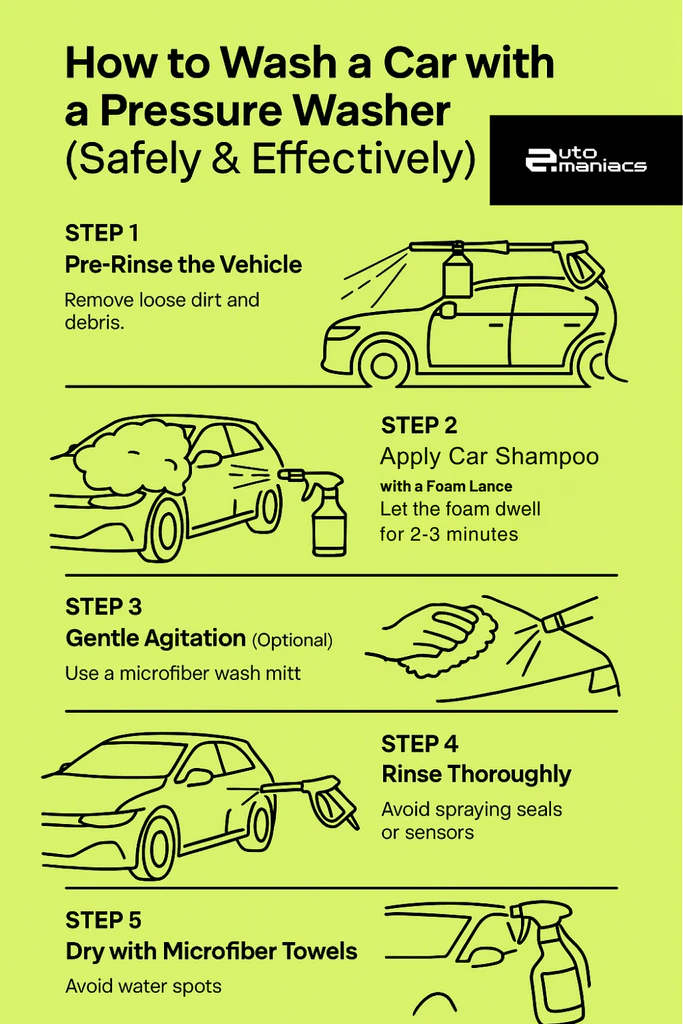 How to Wash a Car with a Pressure Washer (Safely & Effectively)

auto maniacs

STEP 1
Pre-Rinse the Vehicle
Remove loose dirt and debris.

STEP 2
Apply Car Shampoo
with a Foam Lance
Let the foam dwell for 2-3 minutes

STEP 3
Gentle Agitation (Optional)
Use a microfiber wash mitt

STEP 4
Rinse Thoroughly
Avoid spraying seals or sensors

STEP 5
Dry with Microfiber Towels
Avoid water spots