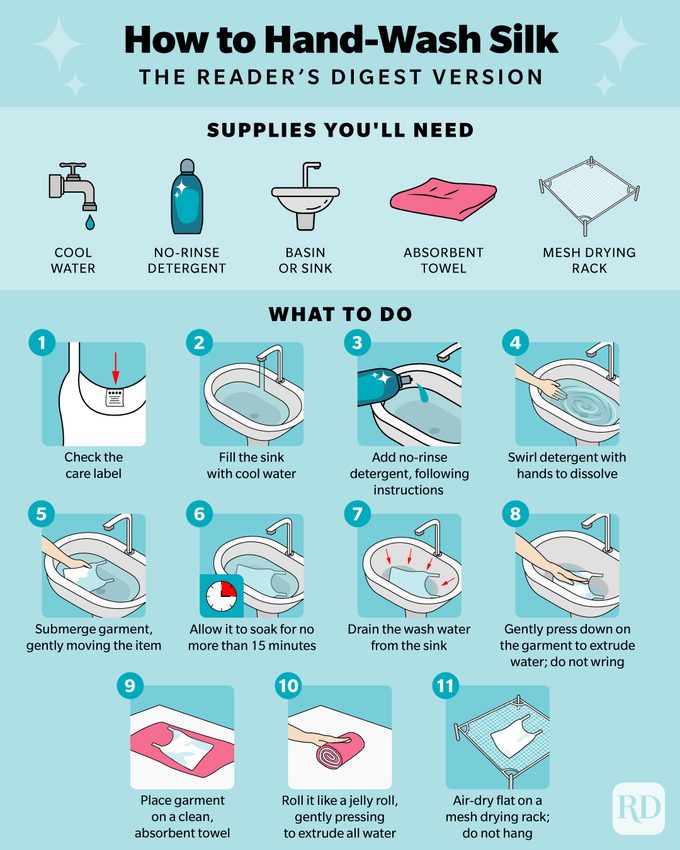 How to Hand-Wash Silk
THE READER'S DIGEST VERSION

SUPPLIES YOU'LL NEED

COOL WATER

NO-RINSE DETERGENT

BASIN OR SINK

ABSORBENT TOWEL

MESH DRYING RACK

WHAT TO DO

1
Check the care label

2
Fill the sink with cool water

3
Add no-rinse detergent, following instructions

4
Swirl detergent with hands to dissolve

5
Submerge garment, gently moving the item

6
Allow it to soak for no more than 15 minutes

7
Drain the wash water from the sink

8
Gently press down on the garment to extrude water; do not wring

9
Place garment on a clean, absorbent towel

10
Roll it like a jelly roll, gently pressing to extrude all water

11
Air-dry flat on a mesh drying rack; do not hang

RD