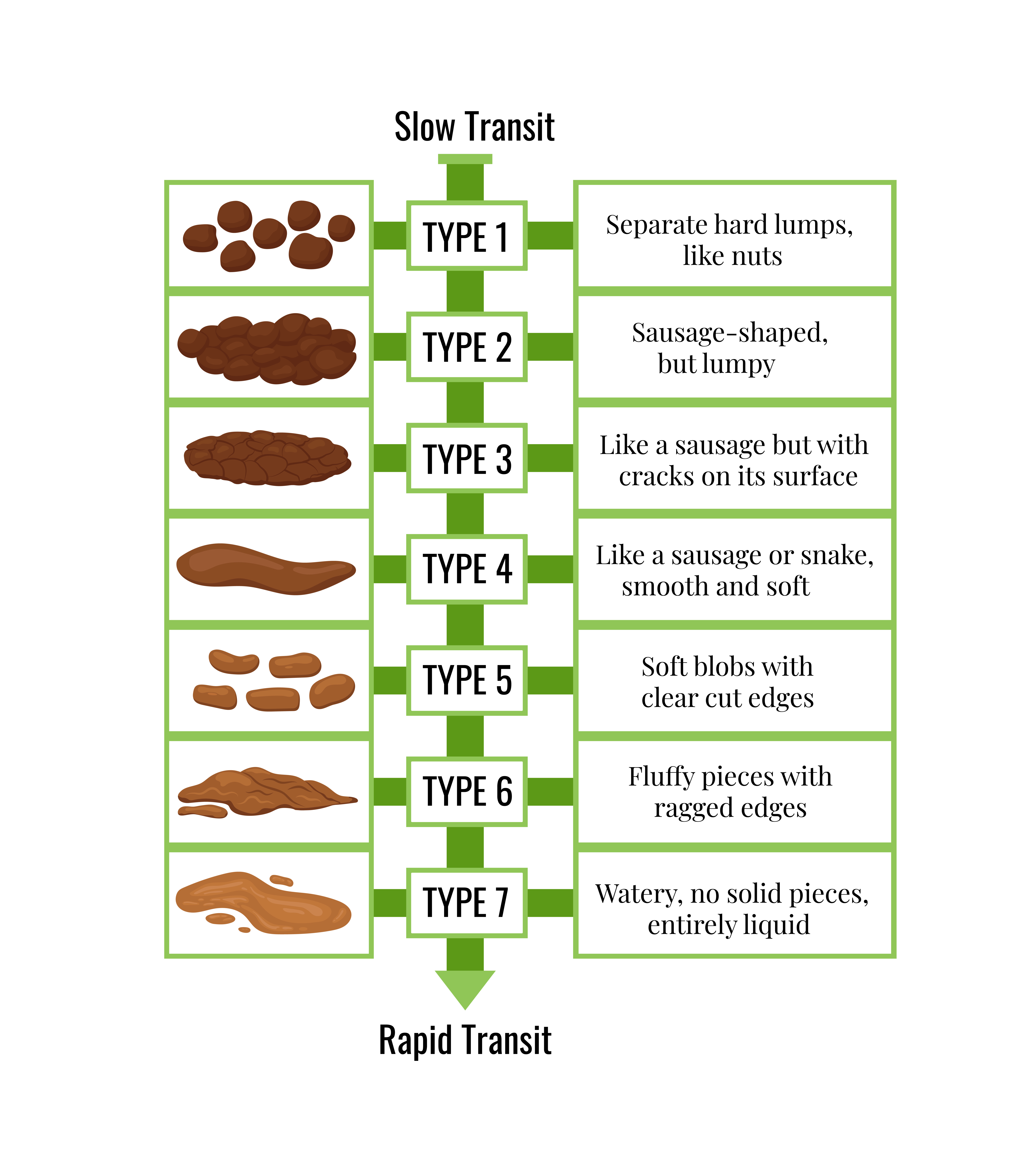 Slow Transit

TYPE 1

Separate hard lumps, like nuts

TYPE 2

Sausage-shaped, but lumpy

TYPE 3

Like a sausage but with cracks on its surface

TYPE 4

Like a sausage or snake, smooth and soft

TYPE 5

Soft blobs with clear cut edges

TYPE 6

Fluffy pieces with ragged edges

TYPE 7

Watery, no solid pieces, entirely liquid

Rapid Transit