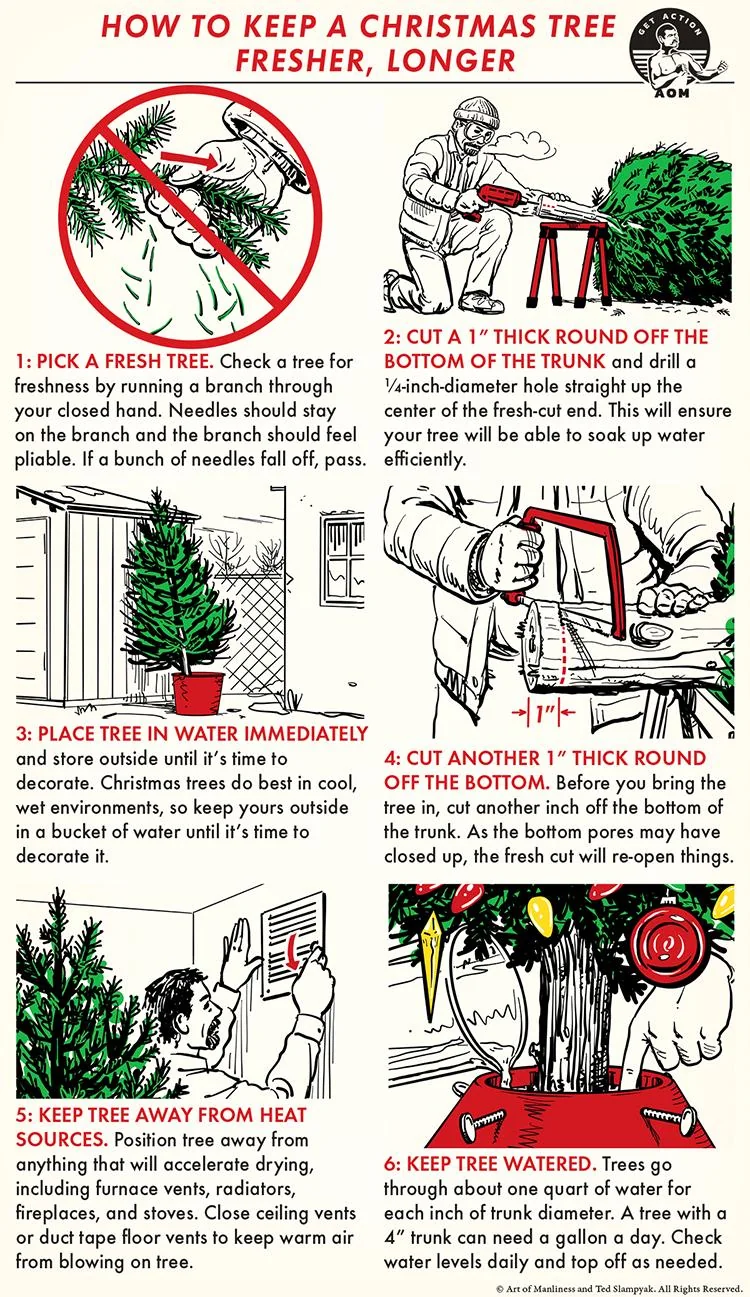 HOW TO KEEP A CHRISTMAS TREE FRESHER, LONGER

GET ACTION
AOM

1: PICK A FRESH TREE. Check a tree for freshness by running a branch through your closed hand. Needles should stay on the branch and the branch should feel pliable. If a bunch of needles fall off, pass.

2: CUT A 1" THICK ROUND OFF THE BOTTOM OF THE TRUNK and drill a ¼-inch-diameter hole straight up the center of the fresh-cut end. This will ensure your tree will be able to soak up water efficiently.

3: PLACE TREE IN WATER IMMEDIATELY and store outside until it's time to decorate. Christmas trees do best in cool, wet environments, so keep yours outside in a bucket of water until it's time to decorate it.

1"

4: CUT ANOTHER 1" THICK ROUND OFF THE BOTTOM. Before you bring the tree in, cut another inch off the bottom of the trunk. As the bottom pores may have closed up, the fresh cut will re-open things.

5: KEEP TREE AWAY FROM HEAT SOURCES. Position tree away from anything that will accelerate drying, including furnace vents, radiators, fireplaces, and stoves. Close ceiling vents or duct tape floor vents to keep warm air from blowing on tree.

6: KEEP TREE WATERED. Trees go through about one quart of water for each inch of trunk diameter. A tree with a 4" trunk can need a gallon a day. Check water levels daily and top off as needed.

© Art of Manliness and Ted Slampyak. All Rights Reserved.