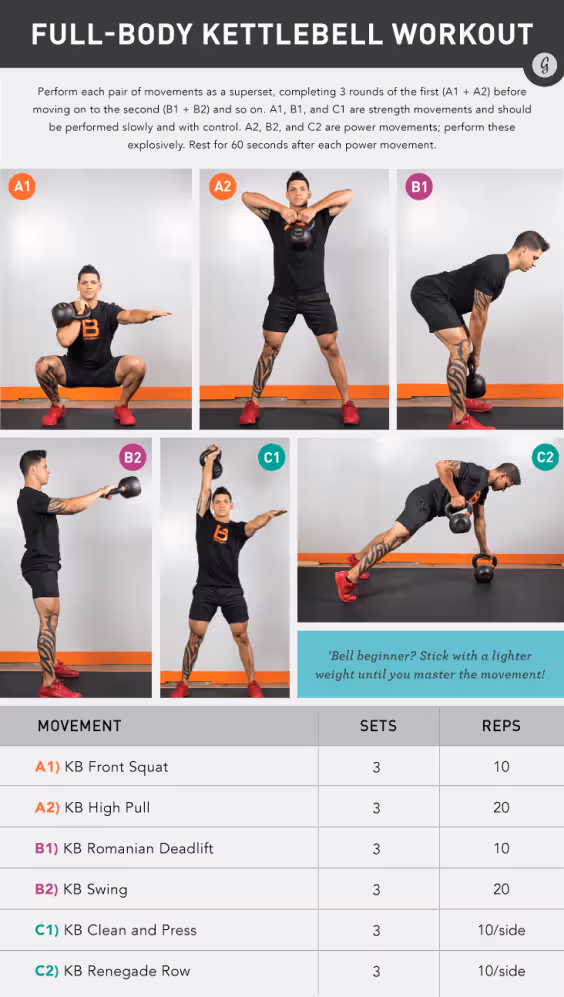 FULL-BODY KETTLEBELL WORKOUT

G

Perform each pair of movements as a superset, completing 3 rounds of the first (A1 + A2) before moving on to the second (B1 + B2) and so on. A1, B1, and C1 are strength movements and should be performed slowly and with control. A2, B2, and C2 are power movements; perform these explosively. Rest for 60 seconds after each power movement.

A1

A2

B1

B2

C1

C2

'Bell beginner? Stick with a lighter weight until you master the movement!

| MOVEMENT | SETS | REPS |
|---|---|---|
| A1) KB Front Squat | 3 | 10 |
| A2) KB High Pull | 3 | 20 |
| B1) KB Romanian Deadlift | 3 | 10 |
| B2) KB Swing | 3 | 20 |
| C1) KB Clean and Press | 3 | 10/side |
| C2) KB Renegade Row | 3 | 10/side |