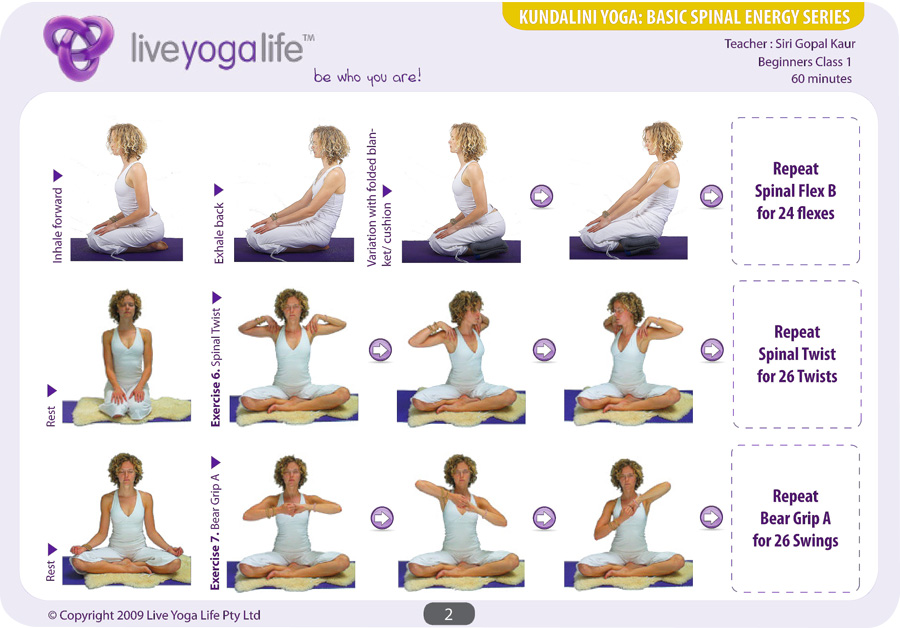 liveyogalife™
be who you are!

KUNDALINI YOGA: BASIC SPINAL ENERGY SERIES
Teacher : Siri Gopal Kaur
Beginners Class 1
60 minutes

Inhale forward

Exhale back

Variation with folded blanket/ cushion

Repeat Spinal Flex B for 24 flexes

Rest

Exercise 6. Spinal Twist

Repeat Spinal Twist for 26 Twists

Rest

Exercise 7. Bear Grip A

Repeat Bear Grip A for 26 Swings

© Copyright 2009 Live Yoga Life Pty Ltd

2