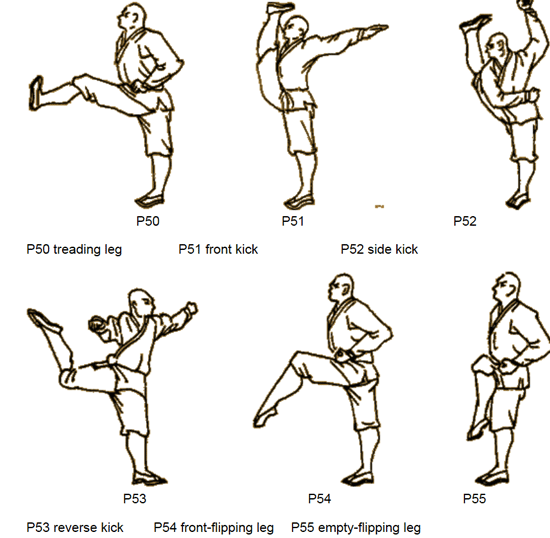 P50

P51

P52

P50 treading leg

P51 front kick

P52 side kick

P53

P54

P55

P53 reverse kick

P54 front-flipping leg

P55 empty-flipping leg