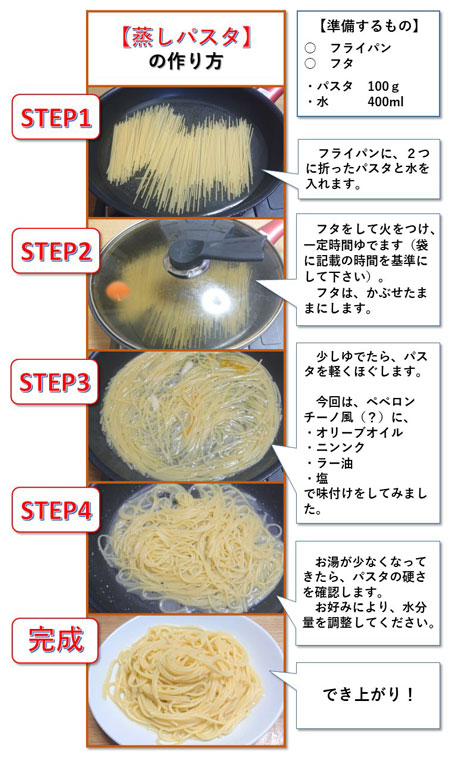 【蒸しパスタ】
の作り方

【準備するもの】
○ フライパン
○ フタ

・パスタ 100ｇ
・水 400ml

STEP1

フライパンに、２つに折ったパスタと水を入れます。

STEP2

フタをして火をつけ、一定時間ゆでます（袋に記載の時間を基準にして下さい）。
フタは、かぶせたままにします。

STEP3

少しゆでたら、パスタを軽くほぐします。

今回は、ペペロンチーノ風（？）に、
・オリーブオイル
・ニンンク
・ラー油
・塩
で味付けをしてみました。

STEP4

お湯が少なくなってきたら、パスタの硬さを確認します。
お好みにより、水分量を調整してください。

完成

でき上がり！