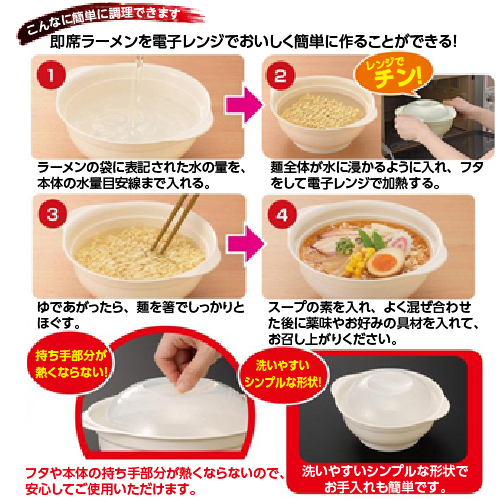 こんなに簡単に調理できます

即席ラーメンを電子レンジでおいしく簡単に作ることができる!

1

ラーメンの袋に表記された水の量を、本体の水量目安線まで入れる。

2

レンジでチン!

麺全体が水に浸かるように入れ、フタをして電子レンジで加熱する。

3

ゆであがったら、麺を箸でしっかりとほぐす。

4

スープの素を入れ、よく混ぜ合わせた後に薬味やお好みの具材を入れて、お召し上がりください。

持ち手部分が熱くならない!

フタや本体の持ち手部分が熱くならないので、安心してご使用いただけます。

洗いやすいシンプルな形状!

洗いやすいシンプルな形状でお手入れも簡単です。