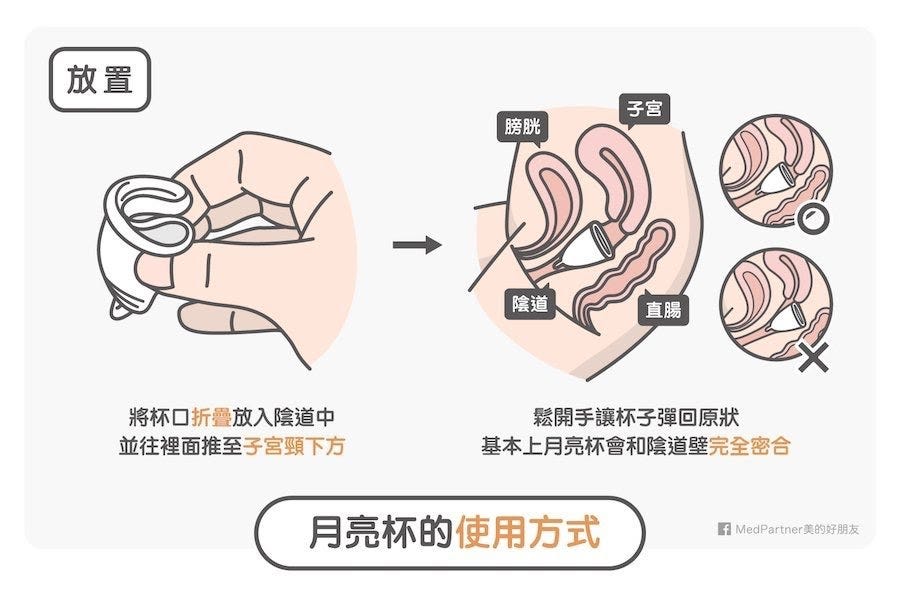 放置

膀胱

子宮

陰道

直腸

將杯口折疊放入陰道中
並往裡面推至子宮頸下方

鬆開手讓杯子彈回原狀
基本上月亮杯會和陰道壁完全密合

月亮杯的使用方式

MedPartner美的好朋友