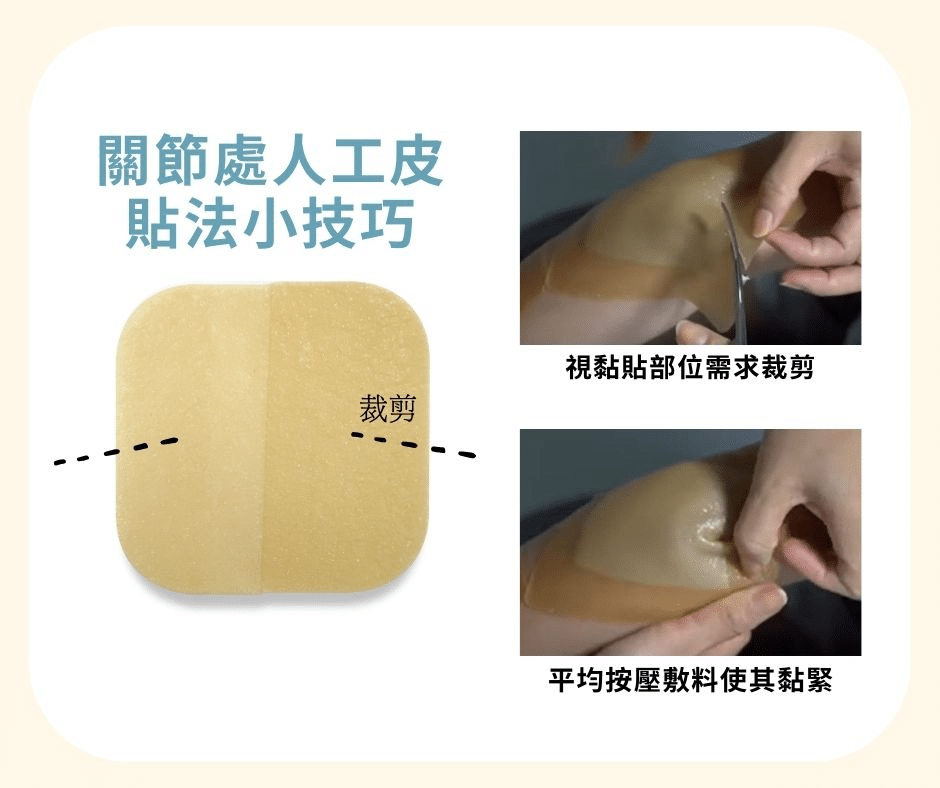 關節處人工皮
貼法小技巧

裁剪

視黏貼部位需求裁剪

平均按壓敷料使其黏緊