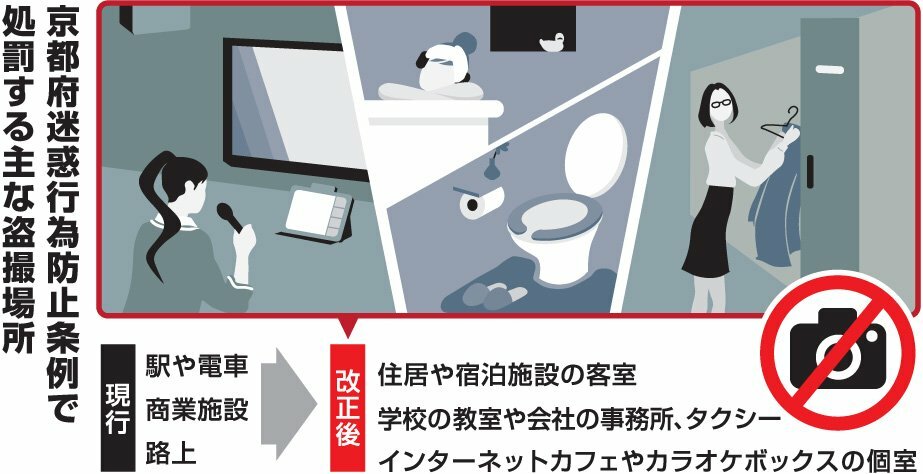 京都府迷惑行為防止条例で処罰する主な盗撮場所

現行

駅や電車
商業施設
路上

改正後

住居や宿泊施設の客室
学校の教室や会社の事務所、タクシー
インターネットカフェやカラオケボックスの個室