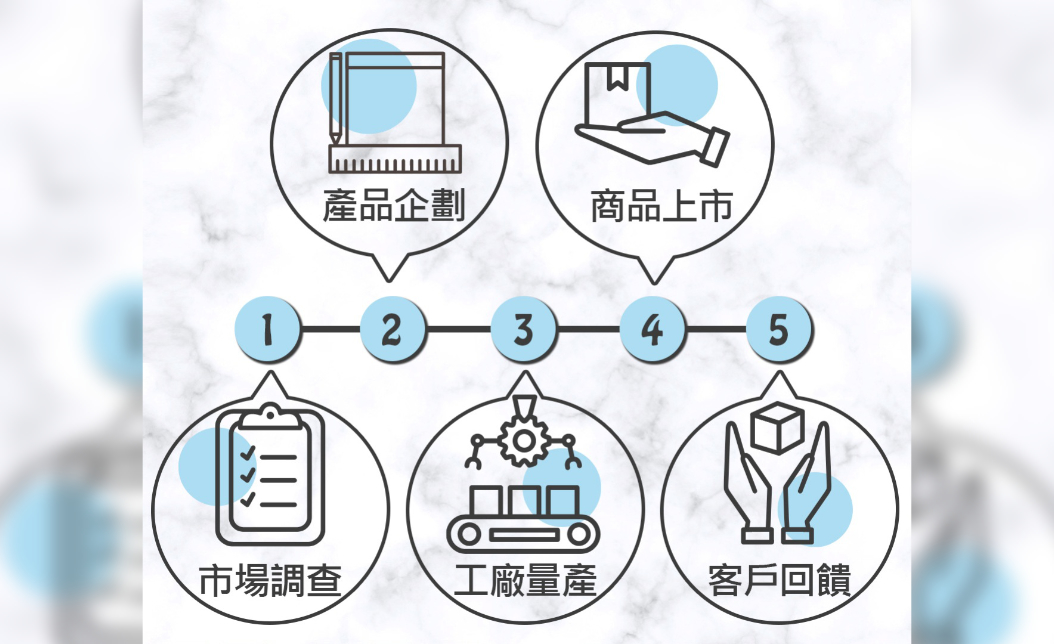 產品企劃

商品上市

1 2 3 4 5

市場調查

工廠量產

客戶回饋