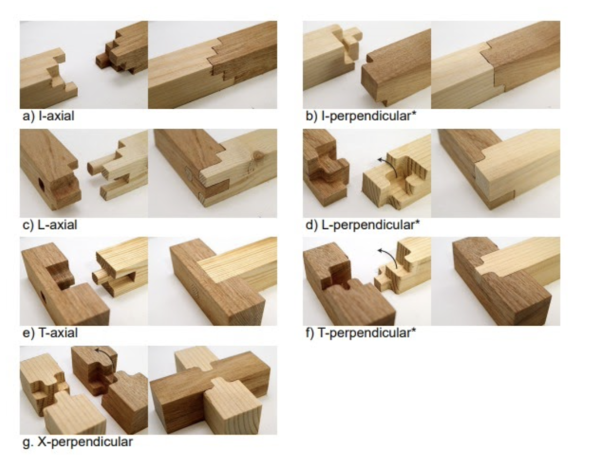 a) I-axial

b) I-perpendicular*

c) L-axial

d) L-perpendicular*

e) T-axial

f) T-perpendicular*

g. X-perpendicular