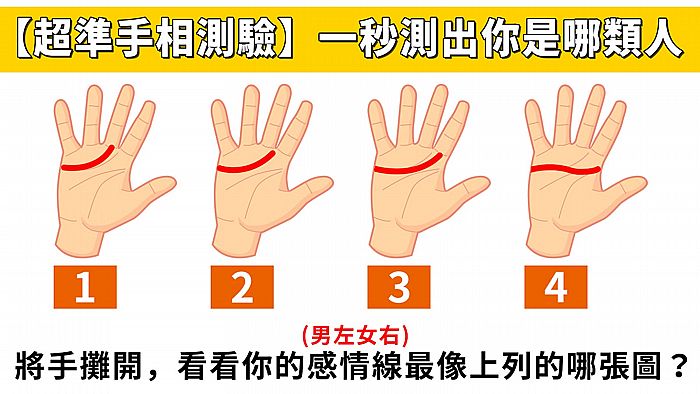 【超準手相測驗】一秒測出你是哪類人

1

2

3

4

(男左女右)
將手攤開，看看你的感情線最像上列的哪張圖？