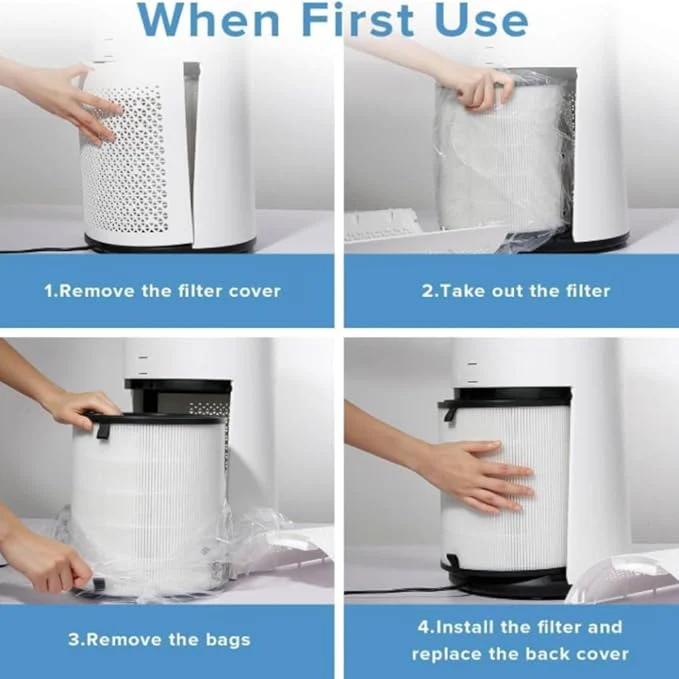 When First Use

1.Remove the filter cover

2.Take out the filter

3.Remove the bags

4.Install the filter and replace the back cover