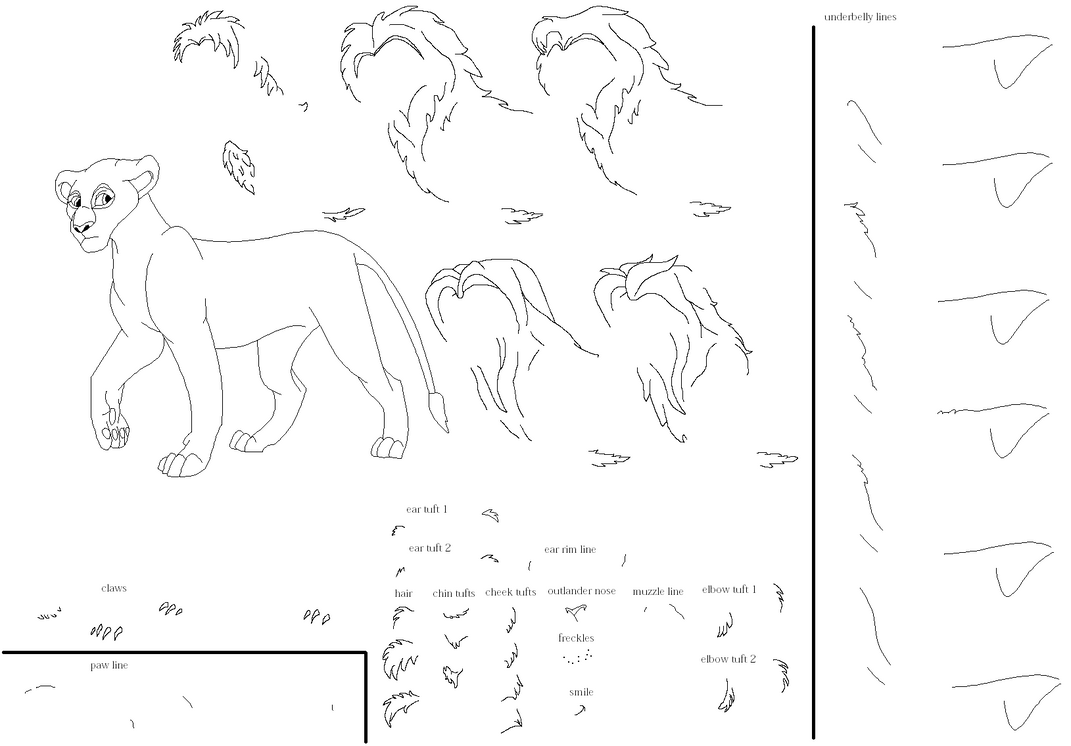 underbelly lines

ear tuft 1

ear tuft 2

ear rim line

claws

hair

chin tufts

cheek tufts

outlander nose

muzzle line

elbow tuft 1

freckles

elbow tuft 2

paw line

smile