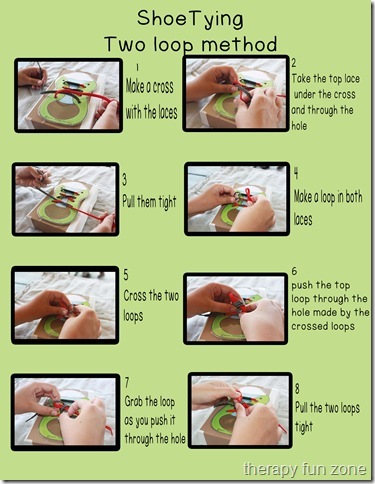 ShoeTying
Two loop method

1
Make a cross with the laces

2
Take the top lace under the cross and through the hole

3
Pull them tight

4
Make a loop in both laces

5
Cross the two loops

6
push the top loop through the hole made by the crossed loops

7
Grab the loop as you push it through the hole

8
Pull the two loops tight

therapy fun zone