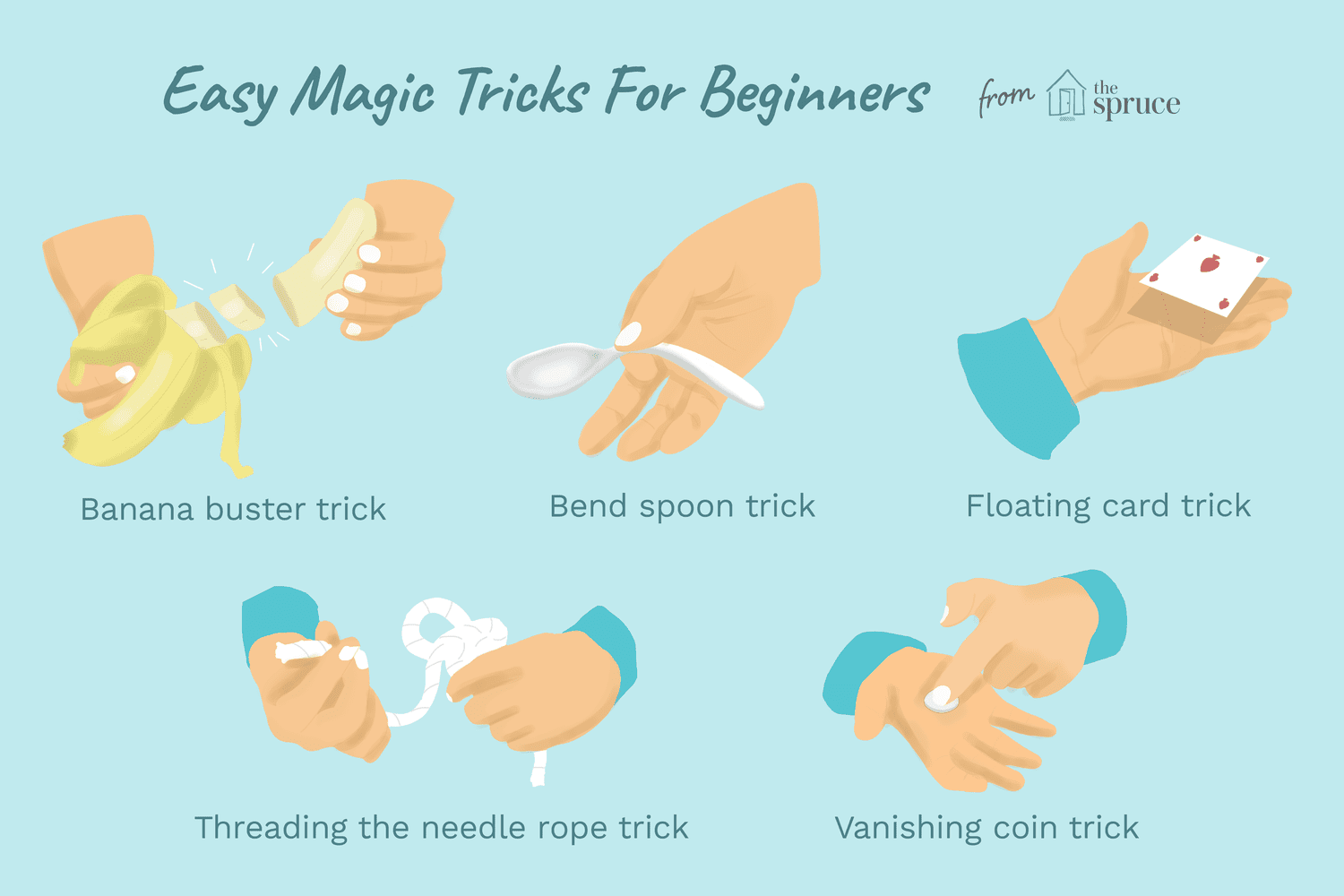 Easy Magic Tricks For Beginners

from the spruce

Banana buster trick

Bend spoon trick

Floating card trick

Threading the needle rope trick

Vanishing coin trick