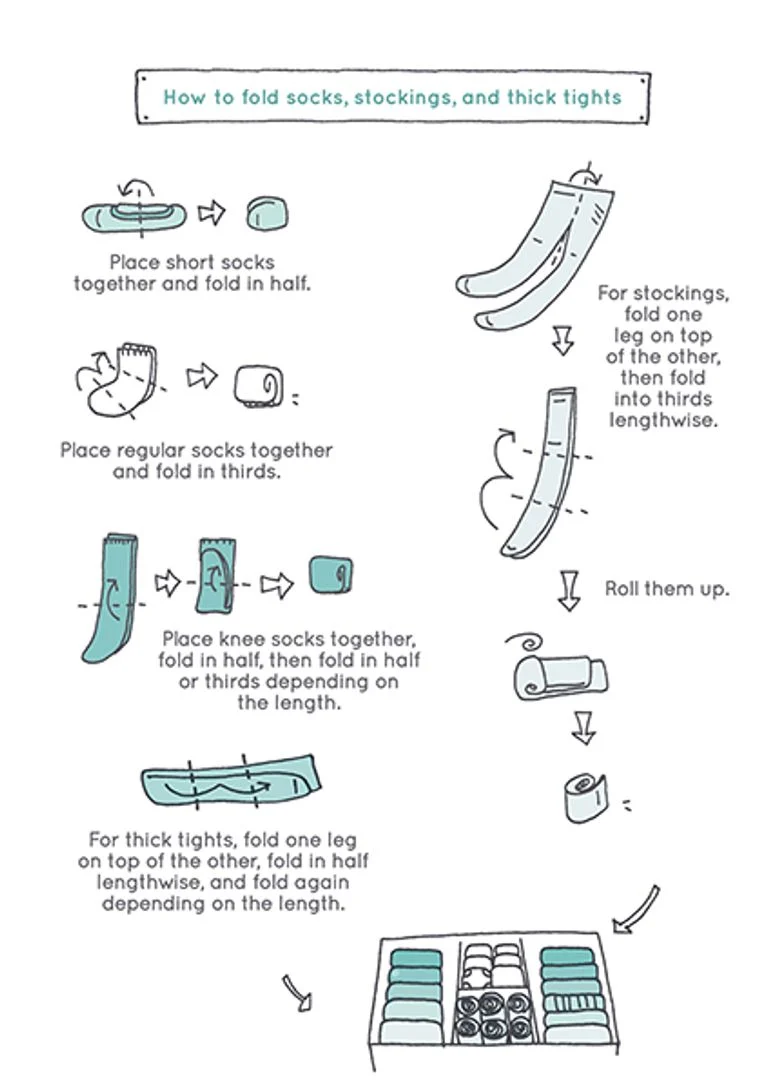 How to fold socks, stockings, and thick tights

Place short socks together and fold in half.

Place regular socks together and fold in thirds.

Place knee socks together, fold in half, then fold in half or thirds depending on the length.

For thick tights, fold one leg on top of the other, fold in half lengthwise, and fold again depending on the length.

For stockings, fold one leg on top of the other, then fold into thirds lengthwise.

Roll them up.