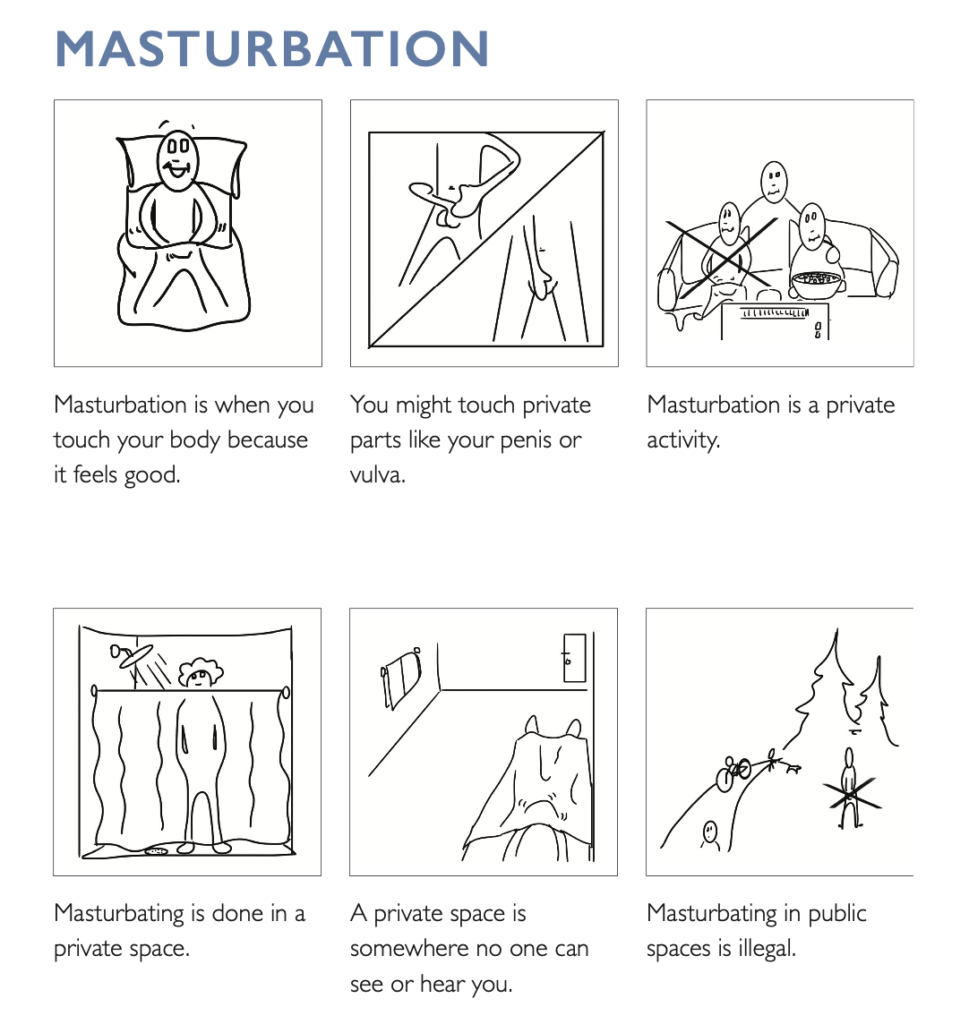 MASTURBATION

Masturbation is when you touch your body because it feels good.

You might touch private parts like your penis or vulva.

Masturbation is a private activity.

Masturbating is done in a private space.

A private space is somewhere no one can see or hear you.

Masturbating in public spaces is illegal.