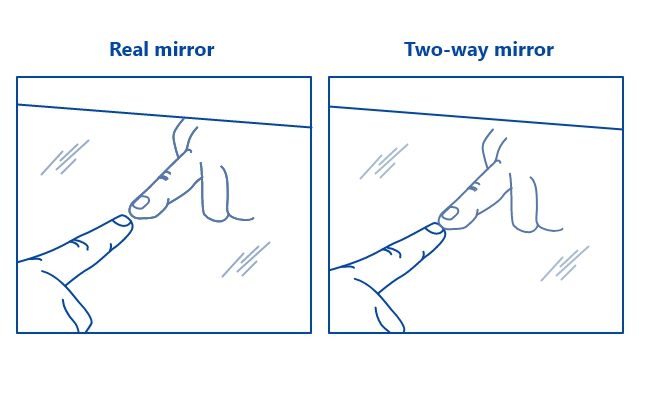 Real mirror

Two-way mirror