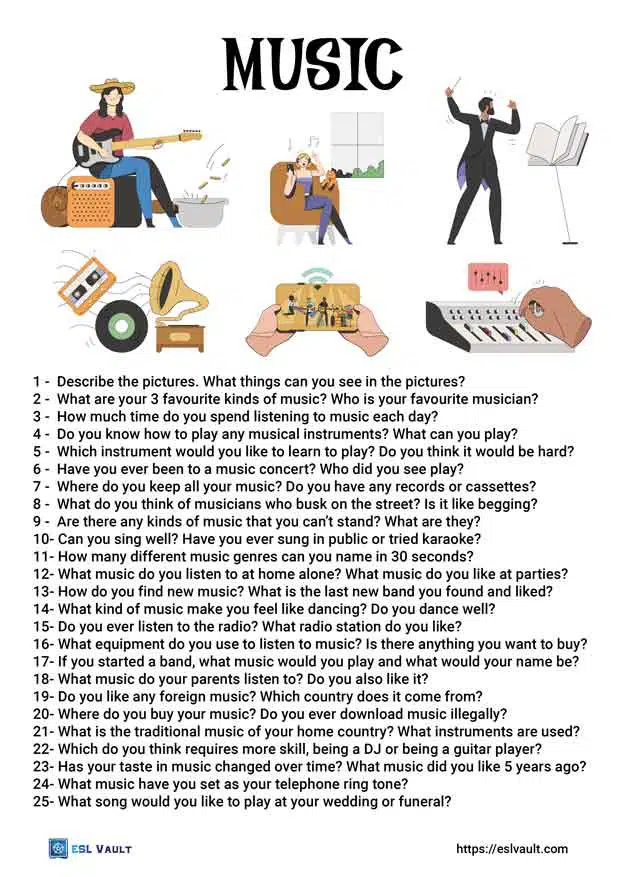 MUSIC

1 - Describe the pictures. What things can you see in the pictures?
2 - What are your 3 favourite kinds of music? Who is your favourite musician?
3 - How much time do you spend listening to music each day?
4 - Do you know how to play any musical instruments? What can you play?
5 - Which instrument would you like to learn to play? Do you think it would be hard?
6 - Have you ever been to a music concert? Who did you see play?
7 - Where do you keep all your music? Do you have any records or cassettes?
8 - What do you think of musicians who busk on the street? Is it like begging?
9 - Are there any kinds of music that you can't stand? What are they?
10- Can you sing well? Have you ever sung in public or tried karaoke?
11- How many different music genres can you name in 30 seconds?
12- What music do you listen to at home alone? What music do you like at parties?
13- How do you find new music? What is the last new band you found and liked?
14- What kind of music make you feel like dancing? Do you dance well?
15- Do you ever listen to the radio? What radio station do you like?
16- What equipment do you use to listen to music? Is there anything you want to buy?
17- If you started a band, what music would you play and what would your name be?
18- What music do your parents listen to? Do you also like it?
19- Do you like any foreign music? Which country does it come from?
20- Where do you buy your music? Do you ever download music illegally?
21- What is the traditional music of your home country? What instruments are used?
22- Which do you think requires more skill, being a DJ or being a guitar player?
23- Has your taste in music changed over time? What music did you like 5 years ago?
24- What music have you set as your telephone ring tone?
25- What song would you like to play at your wedding or funeral?

ESL VAULT
https://eslvault.com