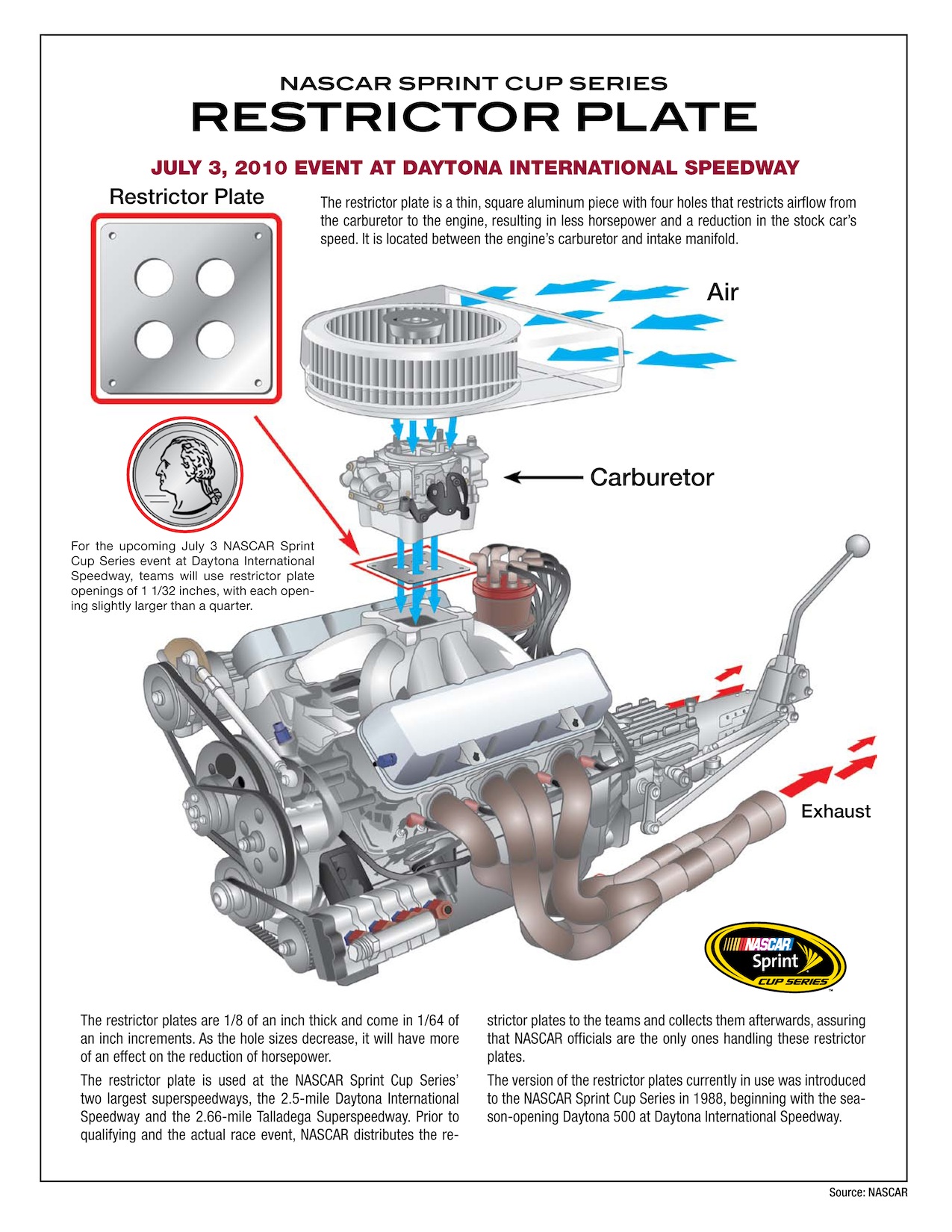 NASCAR SPRINT CUP SERIES
RESTRICTOR PLATE

JULY 3, 2010 EVENT AT DAYTONA INTERNATIONAL SPEEDWAY

Restrictor Plate

The restrictor plate is a thin, square aluminum piece with four holes that restricts airflow from the carburetor to the engine, resulting in less horsepower and a reduction in the stock car's speed. It is located between the engine's carburetor and intake manifold.

Air

Carburetor

For the upcoming July 3 NASCAR Sprint Cup Series event at Daytona International Speedway, teams will use restrictor plate openings of 1 1/32 inches, with each opening slightly larger than a quarter.

Exhaust

NASCAR Sprint CUP SERIES

The restrictor plates are 1/8 of an inch thick and come in 1/64 of an inch increments. As the hole sizes decrease, it will have more of an effect on the reduction of horsepower.

The restrictor plate is used at the NASCAR Sprint Cup Series' two largest superspeedways, the 2.5-mile Daytona International Speedway and the 2.66-mile Talladega Superspeedway. Prior to qualifying and the actual race event, NASCAR distributes the restrictor plates to the teams and collects them afterwards, assuring that NASCAR officials are the only ones handling these restrictor plates.

The version of the restrictor plates currently in use was introduced to the NASCAR Sprint Cup Series in 1988, beginning with the season-opening Daytona 500 at Daytona International Speedway.

Source: NASCAR