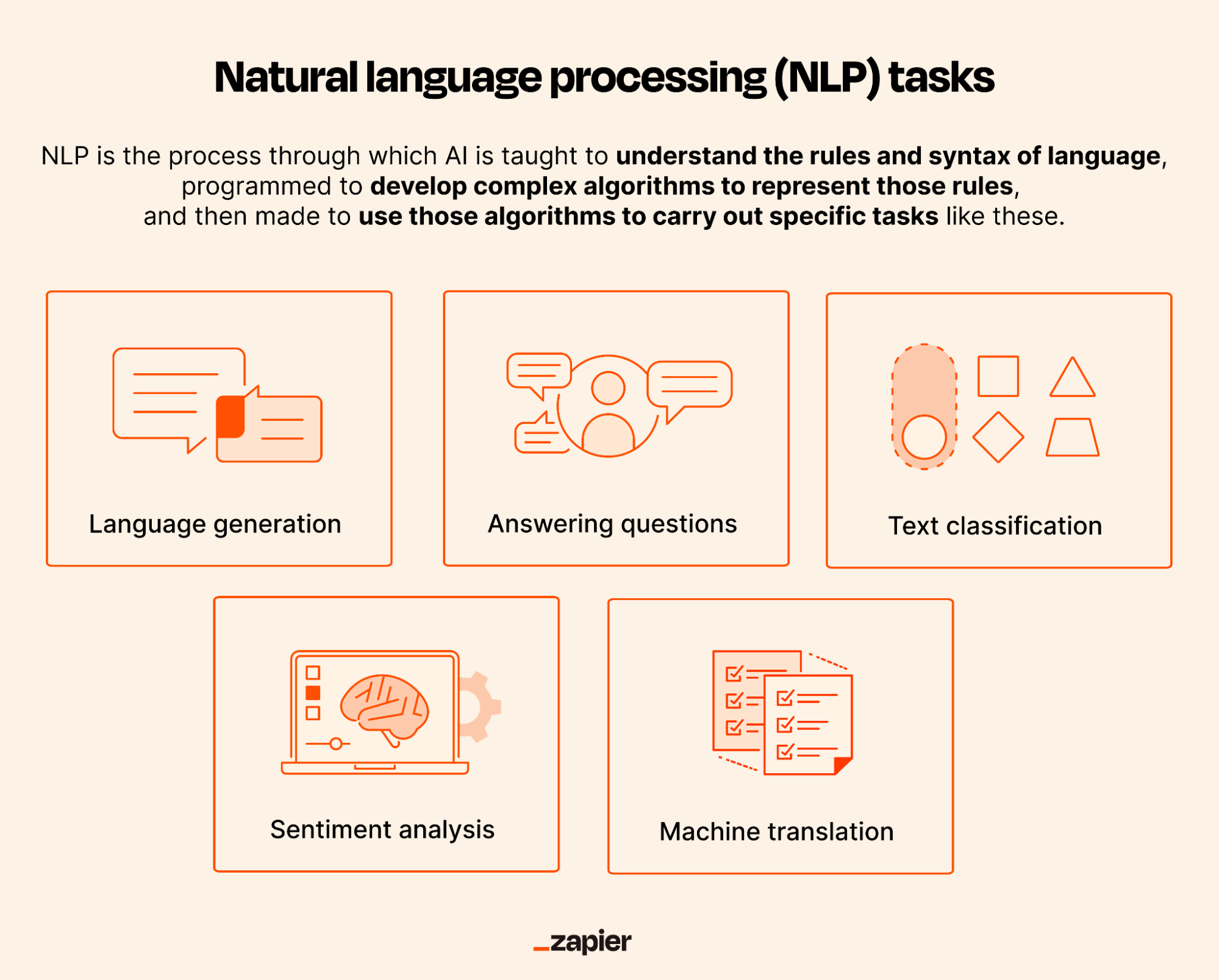 Natural language processing (NLP) tasks

NLP is the process through which AI is taught to understand the rules and syntax of language, programmed to develop complex algorithms to represent those rules, and then made to use those algorithms to carry out specific tasks like these.

Language generation

Answering questions

Text classification

Sentiment analysis

Machine translation

_zapier