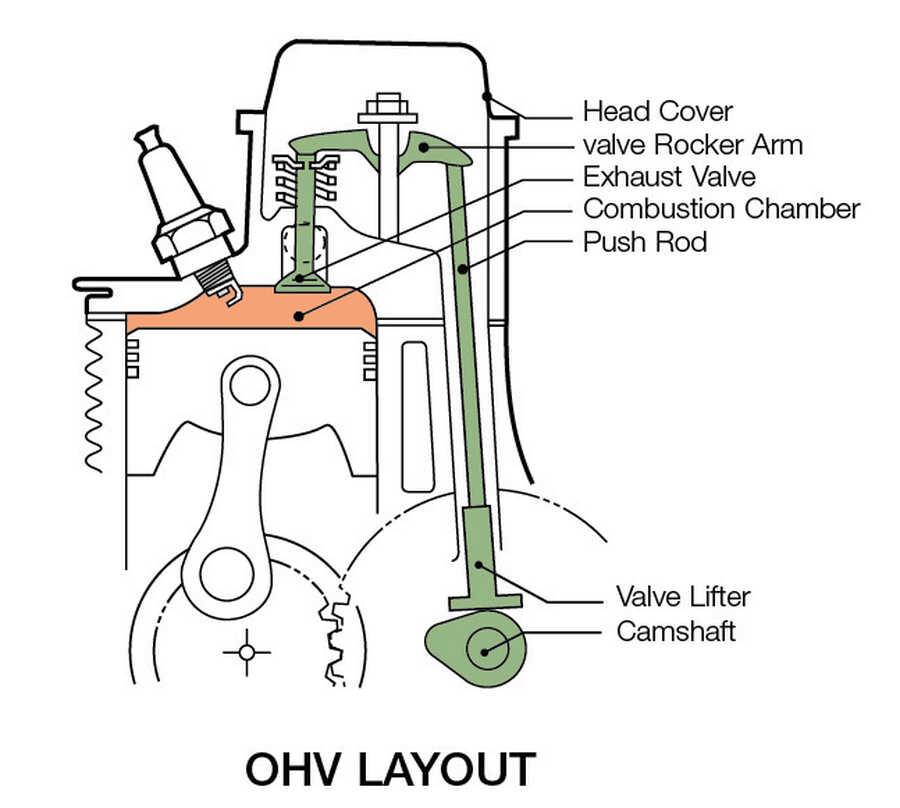 Head Cover
valve Rocker Arm
Exhaust Valve
Combustion Chamber
Push Rod

Valve Lifter
Camshaft

OHV LAYOUT