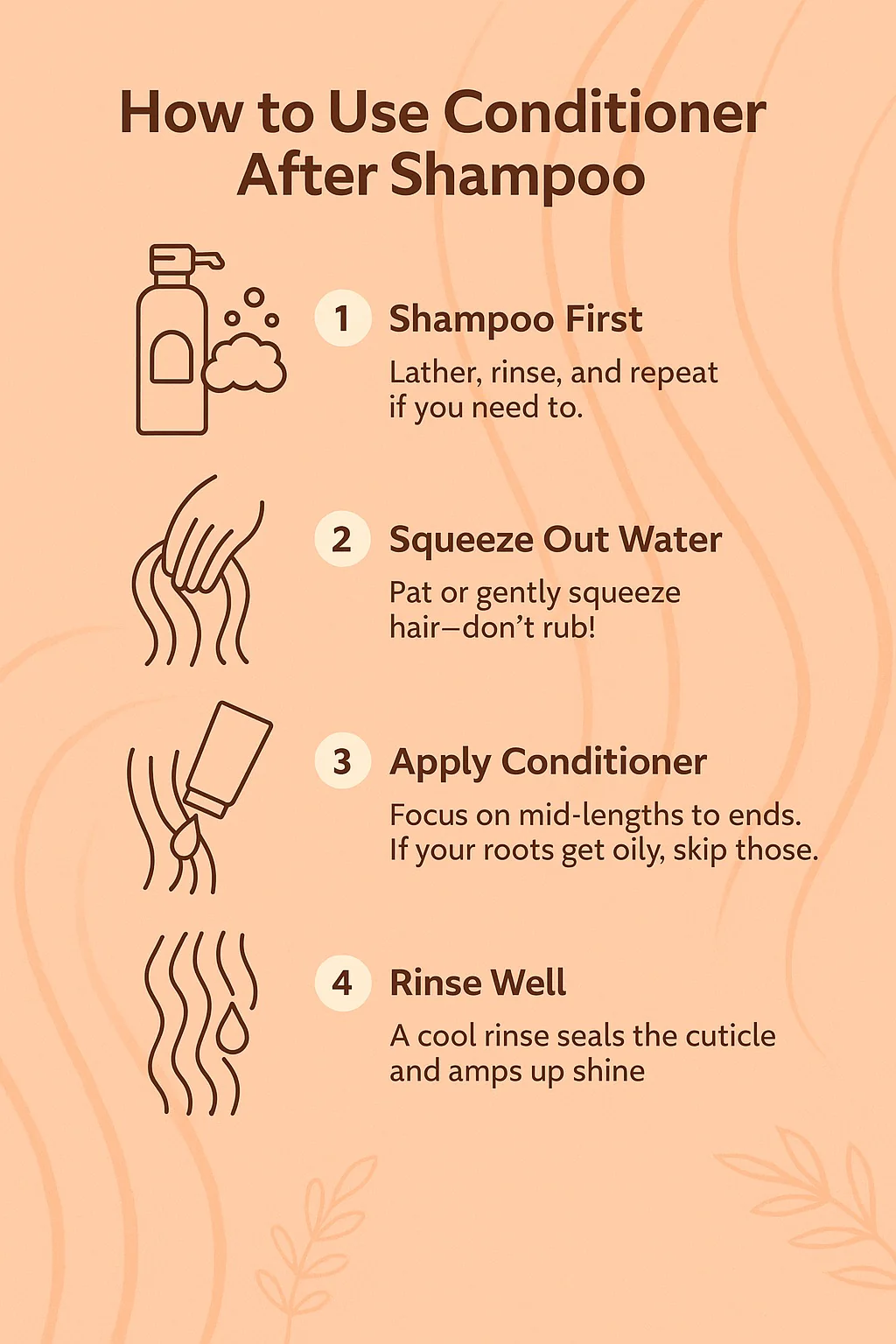 How to Use Conditioner After Shampoo

1 Shampoo First

Lather, rinse, and repeat if you need to.

2 Squeeze Out Water

Pat or gently squeeze hair—don't rub!

3 Apply Conditioner

Focus on mid-lengths to ends. If your roots get oily, skip those.

4 Rinse Well

A cool rinse seals the cuticle and amps up shine