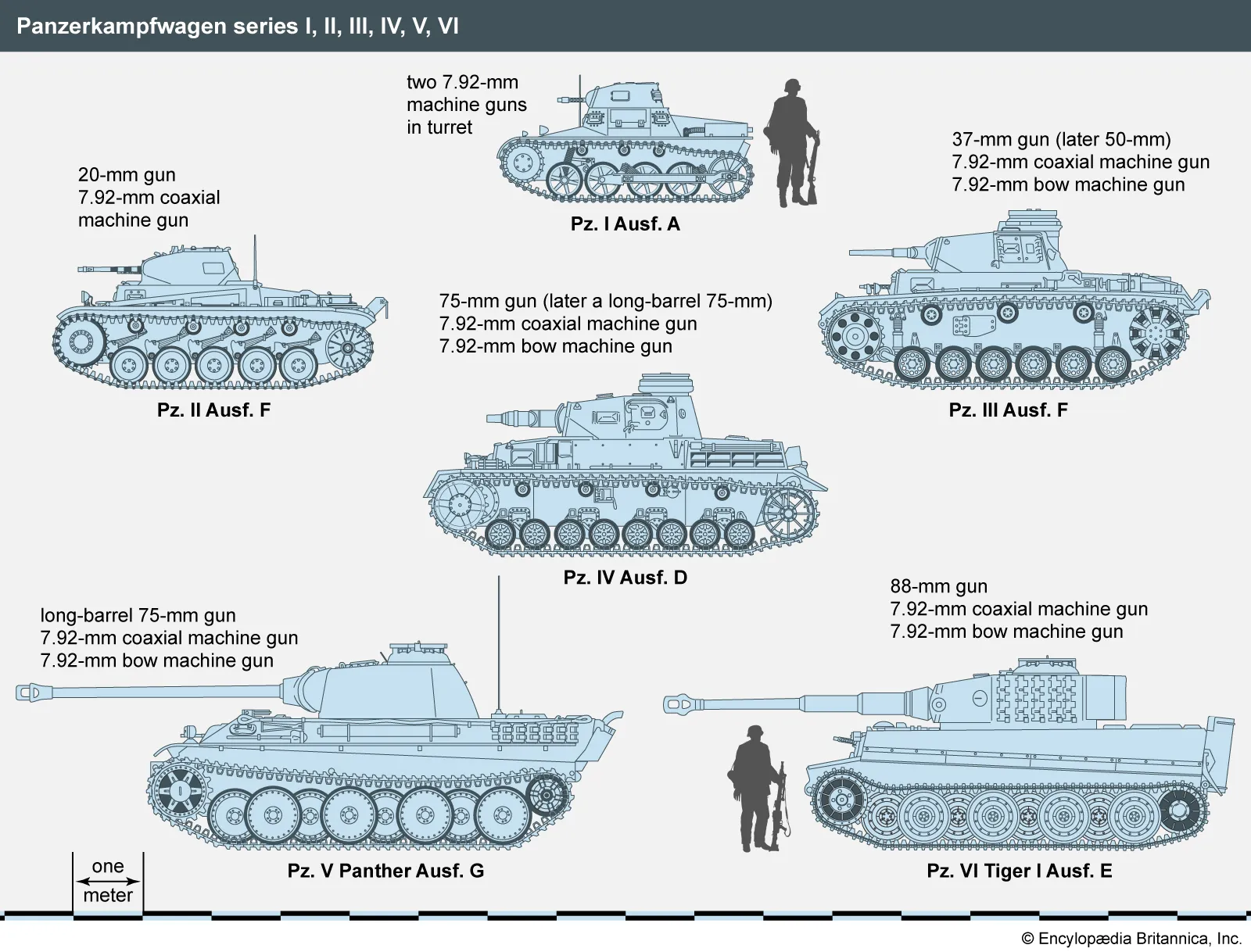 Panzerkampfwagen series I, II, III, IV, V, VI

two 7.92-mm machine guns in turret

Pz. I Ausf. A

20-mm gun
7.92-mm coaxial machine gun

Pz. II Ausf. F

37-mm gun (later 50-mm)
7.92-mm coaxial machine gun
7.92-mm bow machine gun

Pz. III Ausf. F

75-mm gun (later a long-barrel 75-mm)
7.92-mm coaxial machine gun
7.92-mm bow machine gun

Pz. IV Ausf. D

long-barrel 75-mm gun
7.92-mm coaxial machine gun
7.92-mm bow machine gun

Pz. V Panther Ausf. G

88-mm gun
7.92-mm coaxial machine gun
7.92-mm bow machine gun

Pz. VI Tiger I Ausf. E

one meter

© Encyclopædia Britannica, Inc.