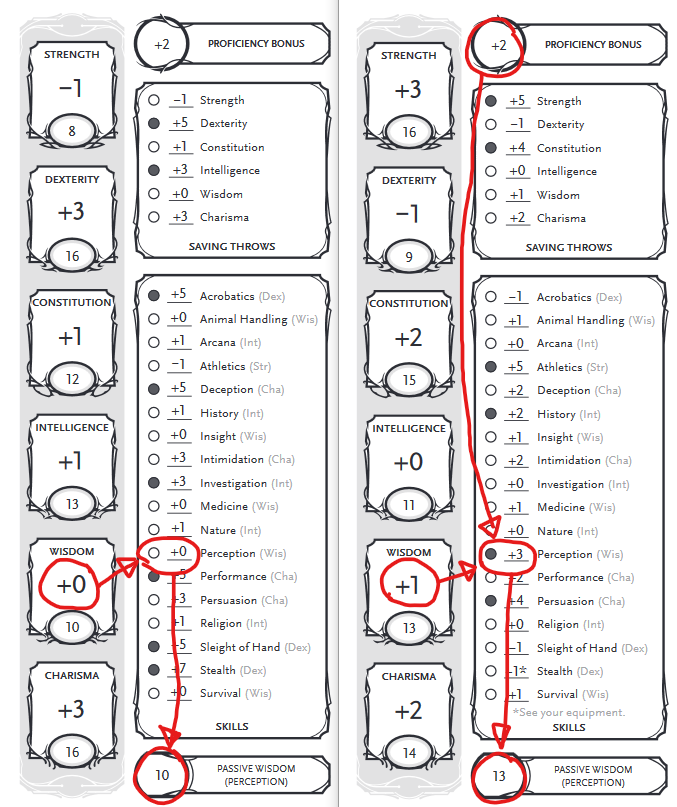 STRENGTH
−1
8

DEXTERITY
+3
16

CONSTITUTION
+1
12

INTELLIGENCE
+1
13

WISDOM
+0
10

CHARISMA
+3
16

+2 PROFICIENCY BONUS

−1 Strength
+5 Dexterity
+1 Constitution
+3 Intelligence
+0 Wisdom
+3 Charisma
SAVING THROWS

+5 Acrobatics (Dex)
+0 Animal Handling (Wis)
+1 Arcana (Int)
−1 Athletics (Str)
+5 Deception (Cha)
+1 History (Int)
+0 Insight (Wis)
+3 Intimidation (Cha)
+3 Investigation (Int)
+0 Medicine (Wis)
+1 Nature (Int)
+0 Perception (Wis)
+5 Performance (Cha)
+3 Persuasion (Cha)
+1 Religion (Int)
+5 Sleight of Hand (Dex)
+7 Stealth (Dex)
+0 Survival (Wis)
SKILLS

10 PASSIVE WISDOM (PERCEPTION)

STRENGTH
+3
16

DEXTERITY
−1
9

CONSTITUTION
+2
15

INTELLIGENCE
+0
11

WISDOM
+1
13

CHARISMA
+2
14

+2 PROFICIENCY BONUS

+5 Strength
−1 Dexterity
+4 Constitution
+0 Intelligence
+1 Wisdom
+2 Charisma
SAVING THROWS

−1 Acrobatics (Dex)
+1 Animal Handling (Wis)
+0 Arcana (Int)
+5 Athletics (Str)
+2 Deception (Cha)
+2 History (Int)
+1 Insight (Wis)
+2 Intimidation (Cha)
+0 Investigation (Int)
+1 Medicine (Wis)
+0 Nature (Int)
+3 Perception (Wis)
+2 Performance (Cha)
+4 Persuasion (Cha)
+0 Religion (Int)
−1 Sleight of Hand (Dex)
−1* Stealth (Dex)
+1 Survival (Wis)
*See your equipment.
SKILLS

13 PASSIVE WISDOM (PERCEPTION)