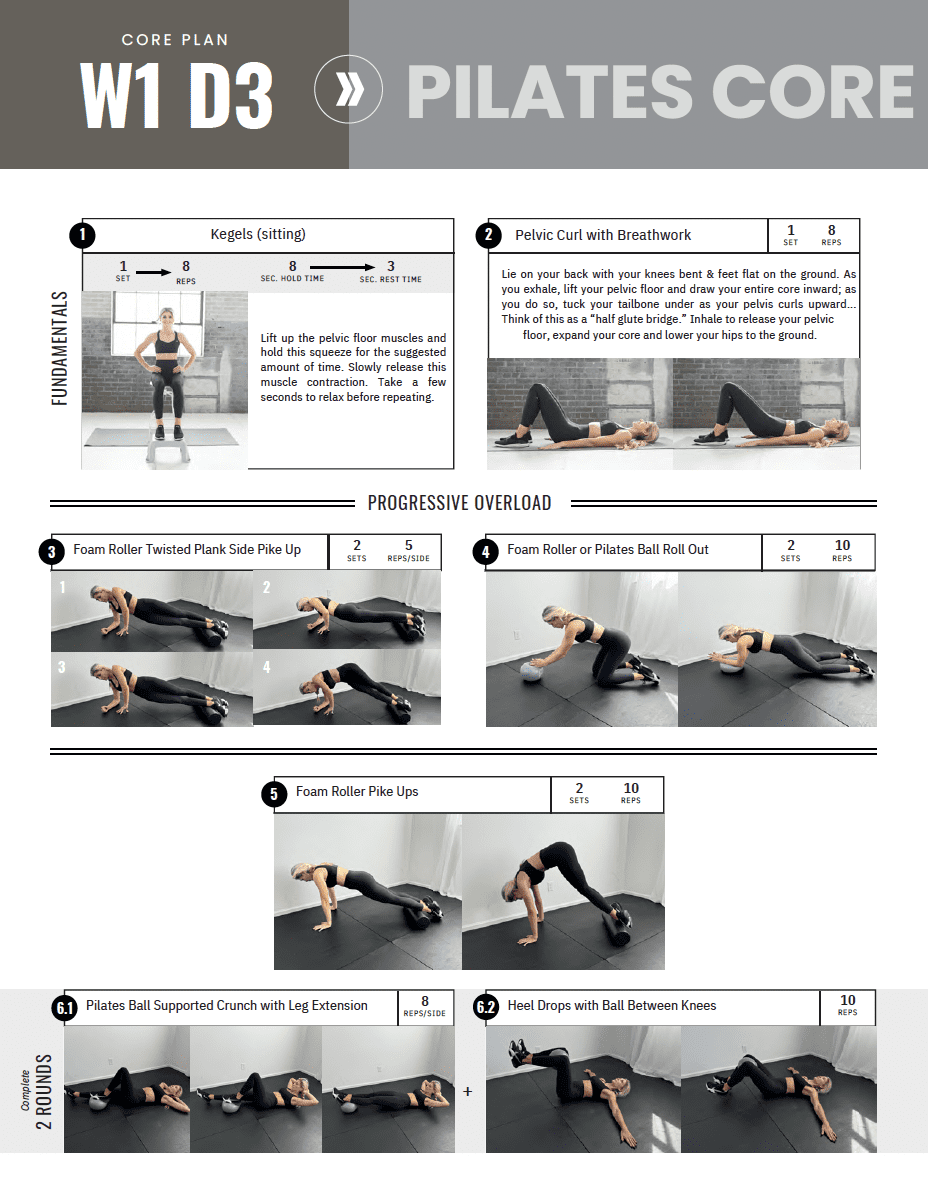 CORE PLAN
W1 D3
»
PILATES CORE

FUNDAMENTALS

1 Kegels (sitting)

1 SET → 8 REPS
8 SEC. HOLD TIME → 3 SEC. REST TIME

Lift up the pelvic floor muscles and hold this squeeze for the suggested amount of time. Slowly release this muscle contraction. Take a few seconds to relax before repeating.

2 Pelvic Curl with Breathwork
1 SET
8 REPS

Lie on your back with your knees bent & feet flat on the ground. As you exhale, lift your pelvic floor and draw your entire core inward; as you do so, tuck your tailbone under as your pelvis curls upward... Think of this as a "half glute bridge." Inhale to release your pelvic floor, expand your core and lower your hips to the ground.

PROGRESSIVE OVERLOAD

3 Foam Roller Twisted Plank Side Pike Up
2 SETS
5 REPS/SIDE

1
2
3
4

4 Foam Roller or Pilates Ball Roll Out
2 SETS
10 REPS

5 Foam Roller Pike Ups
2 SETS
10 REPS

Complete
2 ROUNDS

6.1 Pilates Ball Supported Crunch with Leg Extension
8 REPS/SIDE

+

6.2 Heel Drops with Ball Between Knees
10 REPS