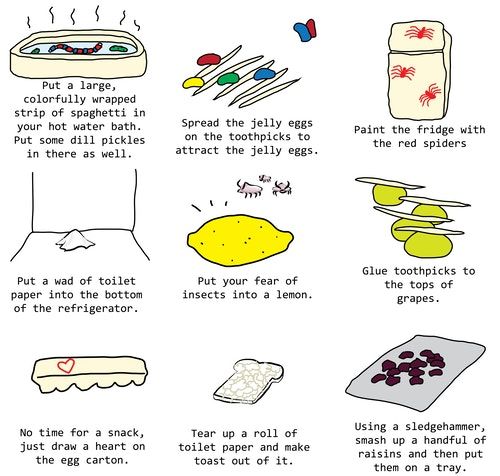 Put a large, colorfully wrapped strip of spaghetti in your hot water bath. Put some dill pickles in there as well.

Spread the jelly eggs on the toothpicks to attract the jelly eggs.

Paint the fridge with the red spiders

Put a wad of toilet paper into the bottom of the refrigerator.

Put your fear of insects into a lemon.

Glue toothpicks to the tops of grapes.

No time for a snack, just draw a heart on the egg carton.

Tear up a roll of toilet paper and make toast out of it.

Using a sledgehammer, smash up a handful of raisins and then put them on a tray.