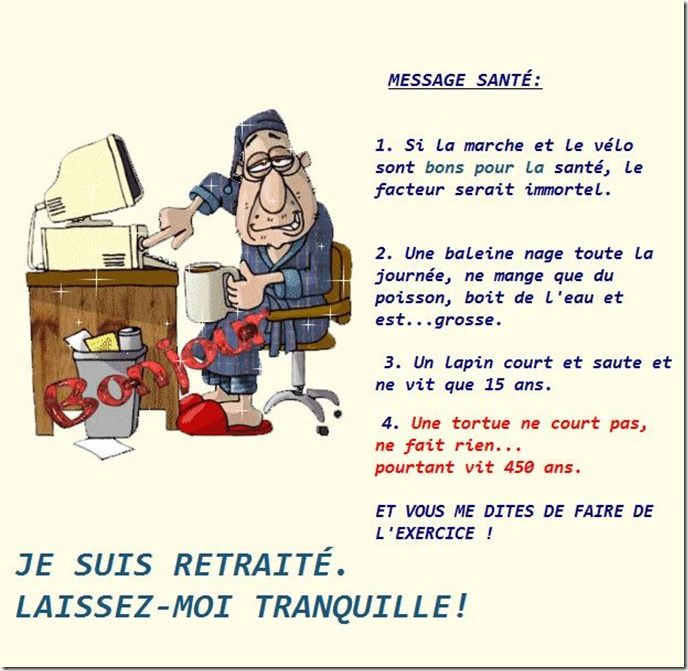 MESSAGE SANTÉ:

1. Si la marche et le vélo sont bons pour la santé, le facteur serait immortel.

2. Une baleine nage toute la journée, ne mange que du poisson, boit de l'eau et est...grosse.

3. Un lapin court et saute et ne vit que 15 ans.

4. Une tortue ne court pas, ne fait rien... pourtant vit 450 ans.

ET VOUS ME DITES DE FAIRE DE L'EXERCICE !

Bonjour

JE SUIS RETRAITÉ.
LAISSEZ-MOI TRANQUILLE!