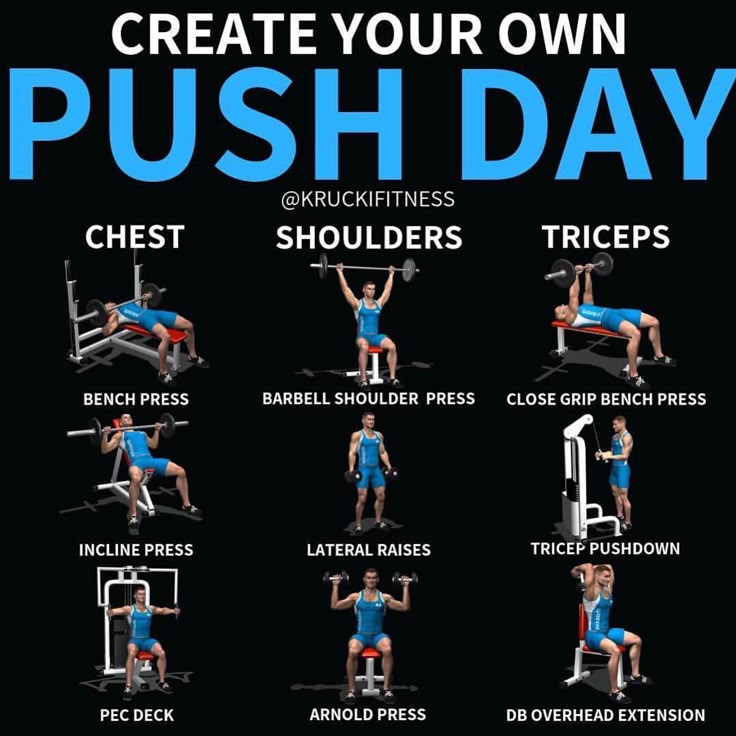 CREATE YOUR OWN
PUSH DAY
@KRUCKIFITNESS

CHEST
BENCH PRESS
INCLINE PRESS
PEC DECK

SHOULDERS
BARBELL SHOULDER PRESS
LATERAL RAISES
ARNOLD PRESS

TRICEPS
CLOSE GRIP BENCH PRESS
TRICEP PUSHDOWN
DB OVERHEAD EXTENSION