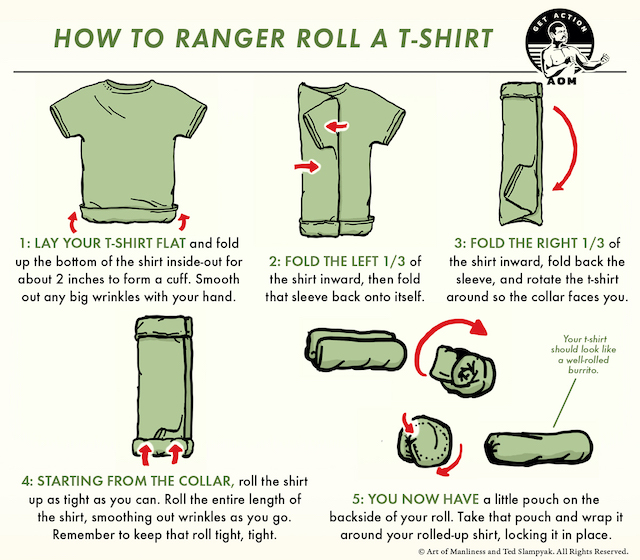 HOW TO RANGER ROLL A T-SHIRT

GET ACTION
AOM

1: LAY YOUR T-SHIRT FLAT and fold up the bottom of the shirt inside-out for about 2 inches to form a cuff. Smooth out any big wrinkles with your hand.

2: FOLD THE LEFT 1/3 of the shirt inward, then fold that sleeve back onto itself.

3: FOLD THE RIGHT 1/3 of the shirt inward, fold back the sleeve, and rotate the t-shirt around so the collar faces you.

4: STARTING FROM THE COLLAR, roll the shirt up as tight as you can. Roll the entire length of the shirt, smoothing out wrinkles as you go. Remember to keep that roll tight, tight.

Your t-shirt should look like a well-rolled burrito.

5: YOU NOW HAVE a little pouch on the backside of your roll. Take that pouch and wrap it around your rolled-up shirt, locking it in place.

© Art of Manliness and Ted Slampyak. All Rights Reserved.