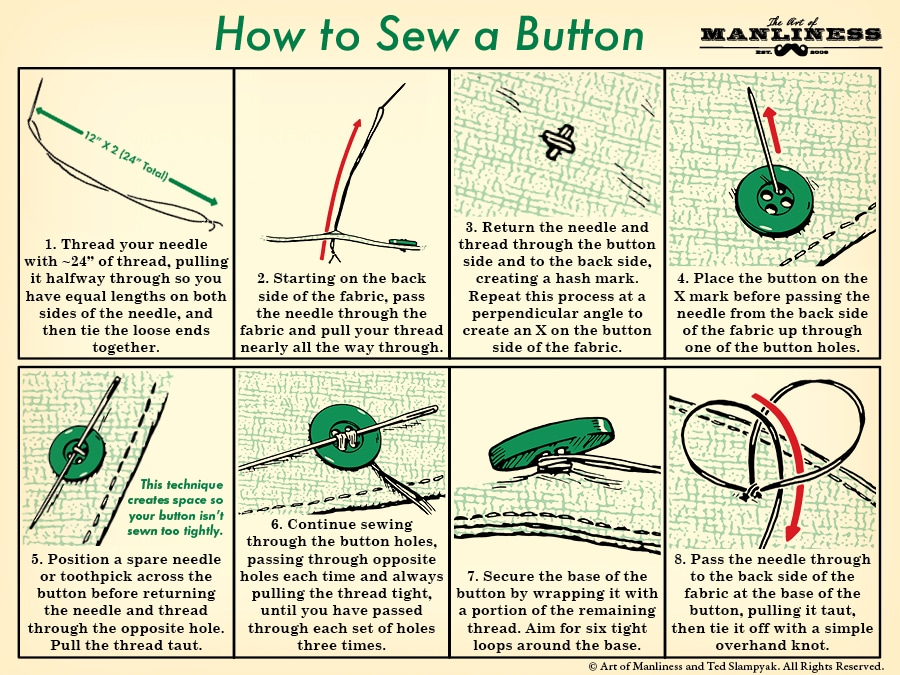 How to Sew a Button

The Art of MANLINESS EST. 2008

12" X 2 (24" Total)

1. Thread your needle with ~24" of thread, pulling it halfway through so you have equal lengths on both sides of the needle, and then tie the loose ends together.

2. Starting on the back side of the fabric, pass the needle through the fabric and pull your thread nearly all the way through.

3. Return the needle and thread through the button side and to the back side, creating a hash mark. Repeat this process at a perpendicular angle to create an X on the button side of the fabric.

4. Place the button on the X mark before passing the needle from the back side of the fabric up through one of the button holes.

This technique creates space so your button isn't sewn too tightly.

5. Position a spare needle or toothpick across the button before returning the needle and thread through the opposite hole. Pull the thread taut.

6. Continue sewing through the button holes, passing through opposite holes each time and always pulling the thread tight, until you have passed through each set of holes three times.

7. Secure the base of the button by wrapping it with a portion of the remaining thread. Aim for six tight loops around the base.

8. Pass the needle through to the back side of the fabric at the base of the button, pulling it taut, then tie it off with a simple overhand knot.

© Art of Manliness and Ted Slampyak. All Rights Reserved.