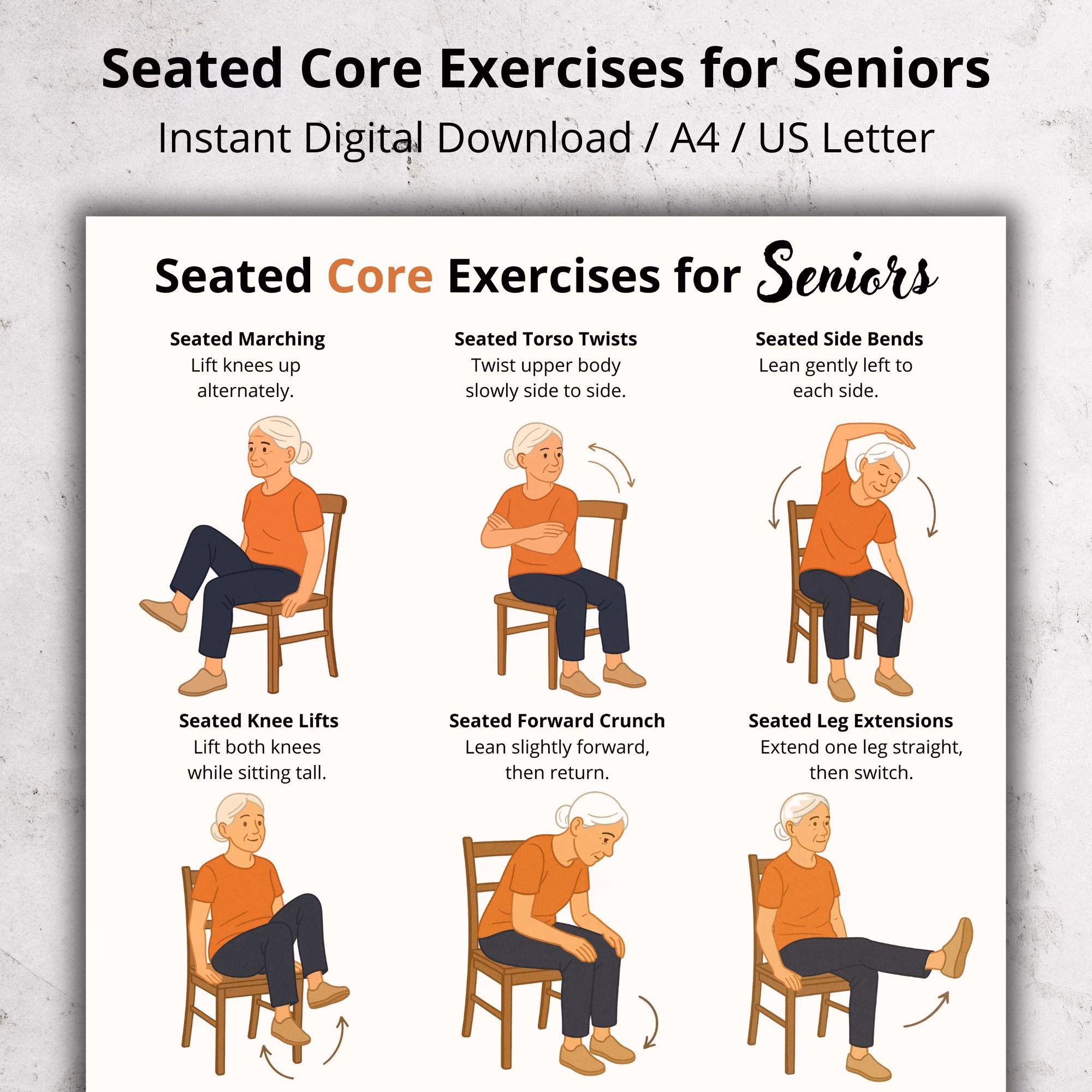 Seated Core Exercises for Seniors
Instant Digital Download / A4 / US Letter

Seated Core Exercises for Seniors

Seated Marching
Lift knees up alternately.

Seated Torso Twists
Twist upper body slowly side to side.

Seated Side Bends
Lean gently left to each side.

Seated Knee Lifts
Lift both knees while sitting tall.

Seated Forward Crunch
Lean slightly forward, then return.

Seated Leg Extensions
Extend one leg straight, then switch.