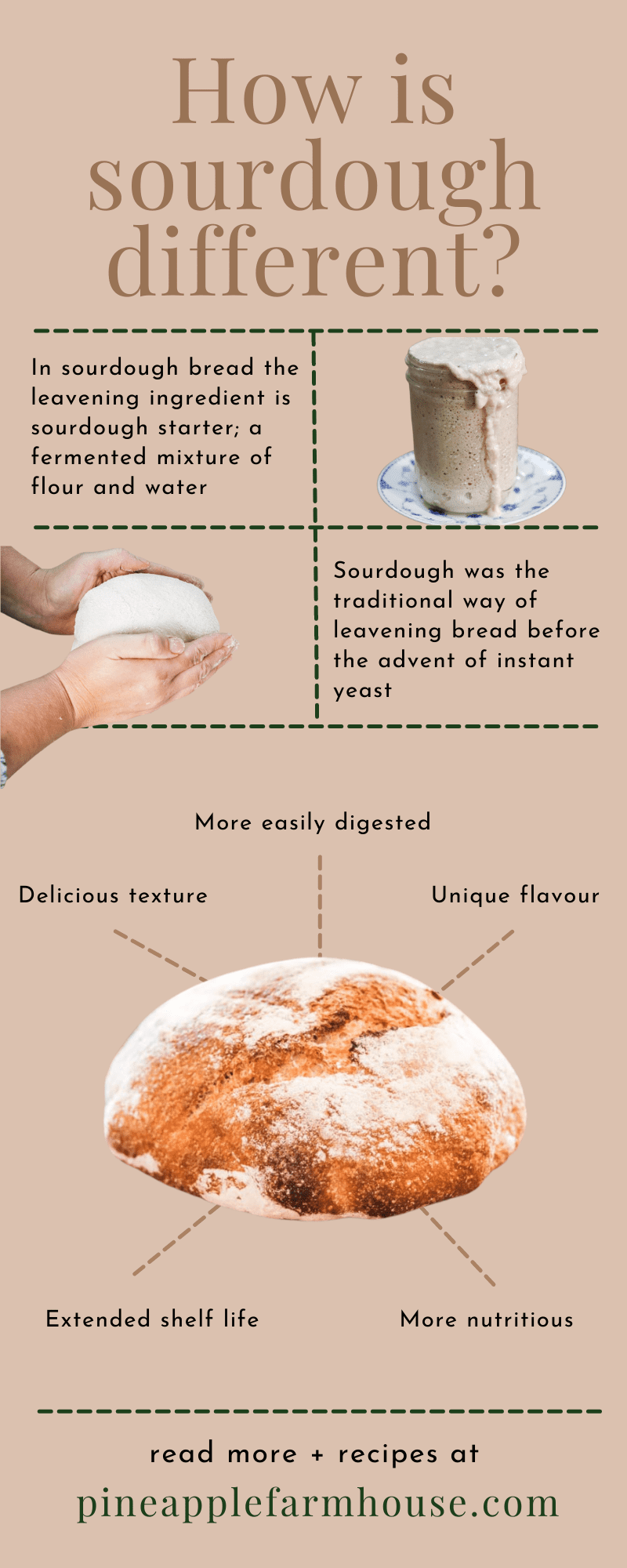 How is sourdough different?

In sourdough bread the leavening ingredient is sourdough starter; a fermented mixture of flour and water

Sourdough was the traditional way of leavening bread before the advent of instant yeast

More easily digested

Delicious texture

Unique flavour

Extended shelf life

More nutritious

read more + recipes at

pineapplefarmhouse.com